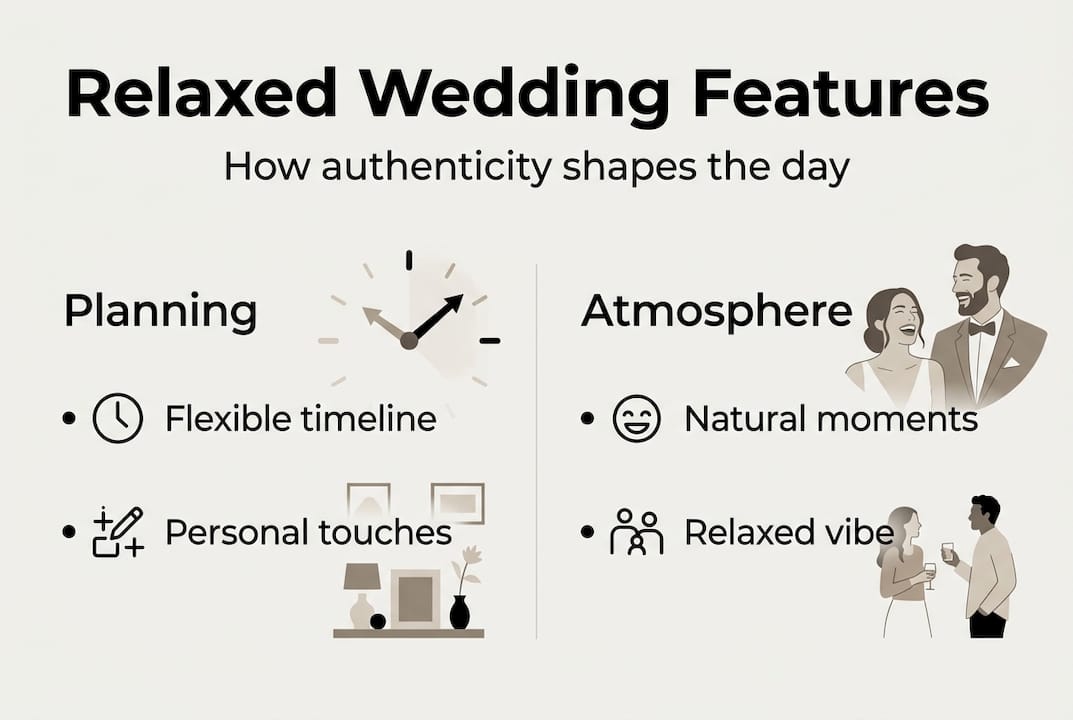 Relaxed Wedding Features

How authenticity shapes the day

Planning

• Flexible timeline

• Personal touches

Atmosphere

• Natural moments

• Relaxed vibe