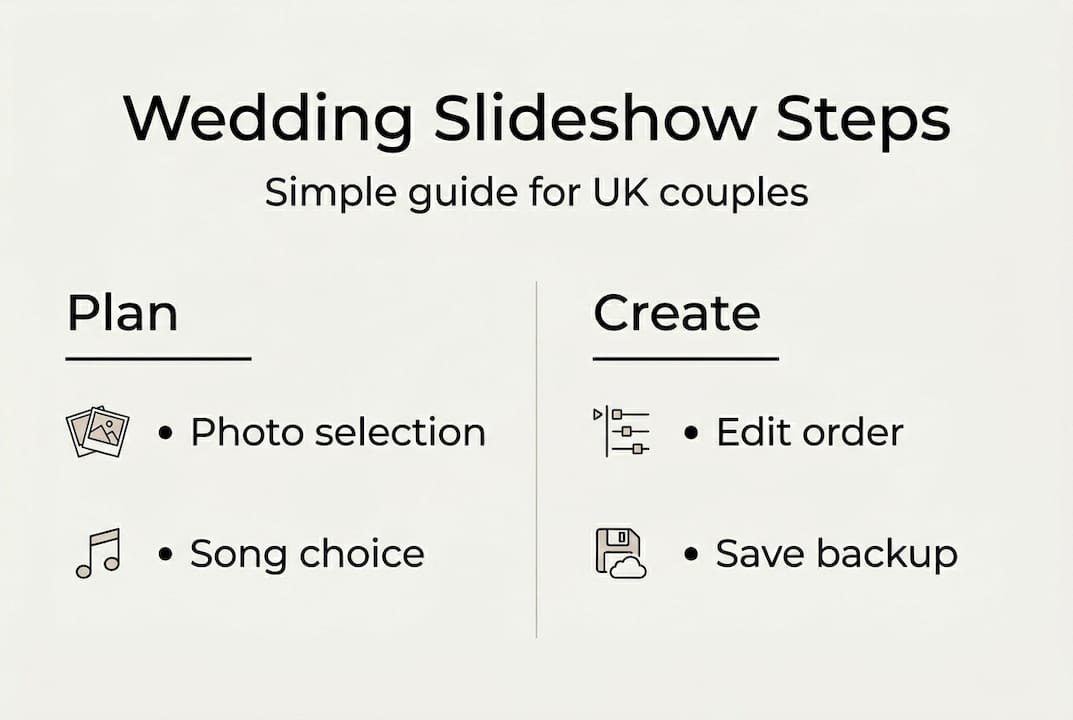 Wedding Slideshow Steps

Simple guide for UK couples

Plan

• Photo selection

• Song choice

Create

• Edit order

• Save backup