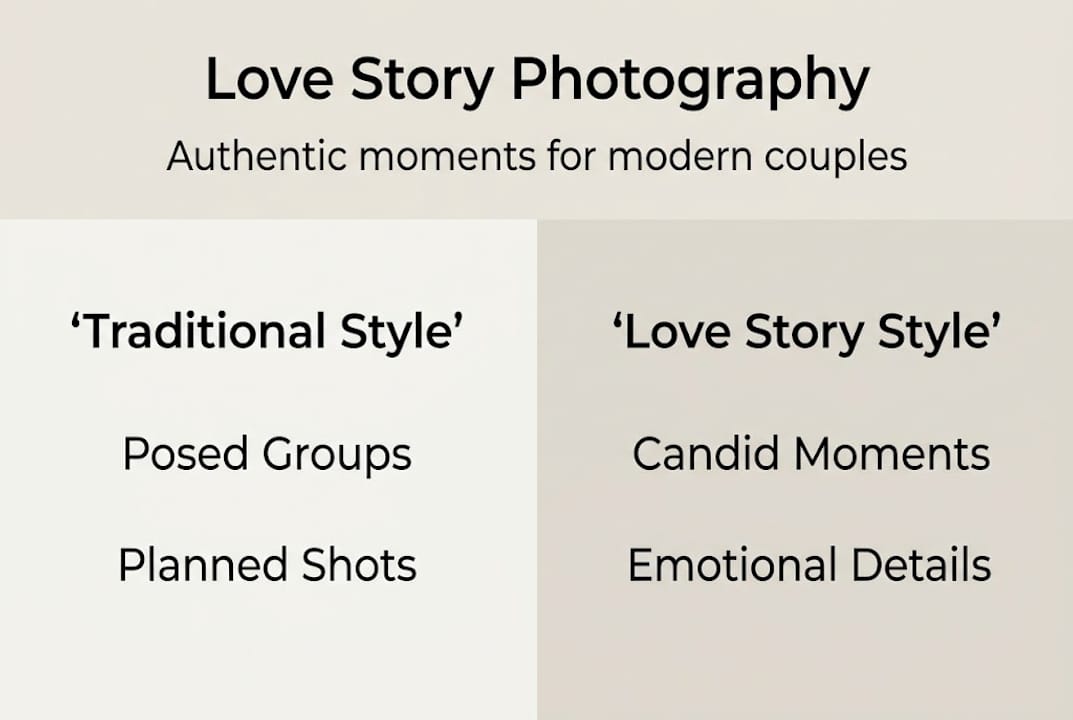 Love Story Photography

Authentic moments for modern couples

‘Traditional Style’

Posed Groups

Planned Shots

‘Love Story Style’

Candid Moments

Emotional Details