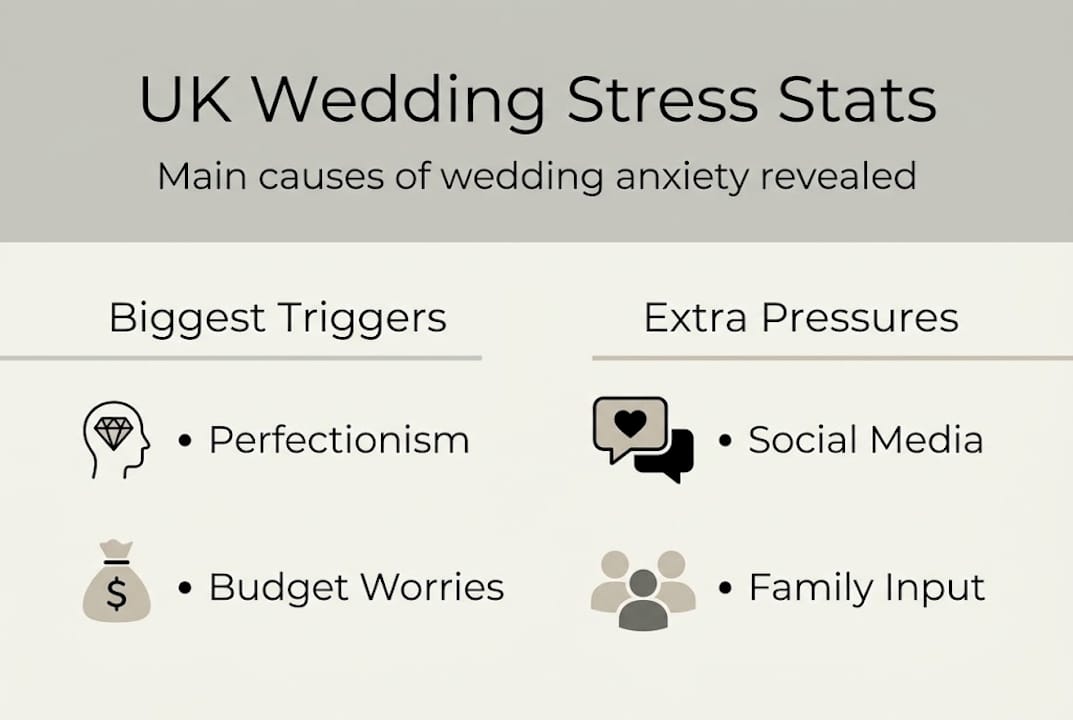 UK Wedding Stress Stats

Main causes of wedding anxiety revealed

Biggest Triggers

• Perfectionism

$ • Budget Worries

Extra Pressures

• Social Media

• Family Input