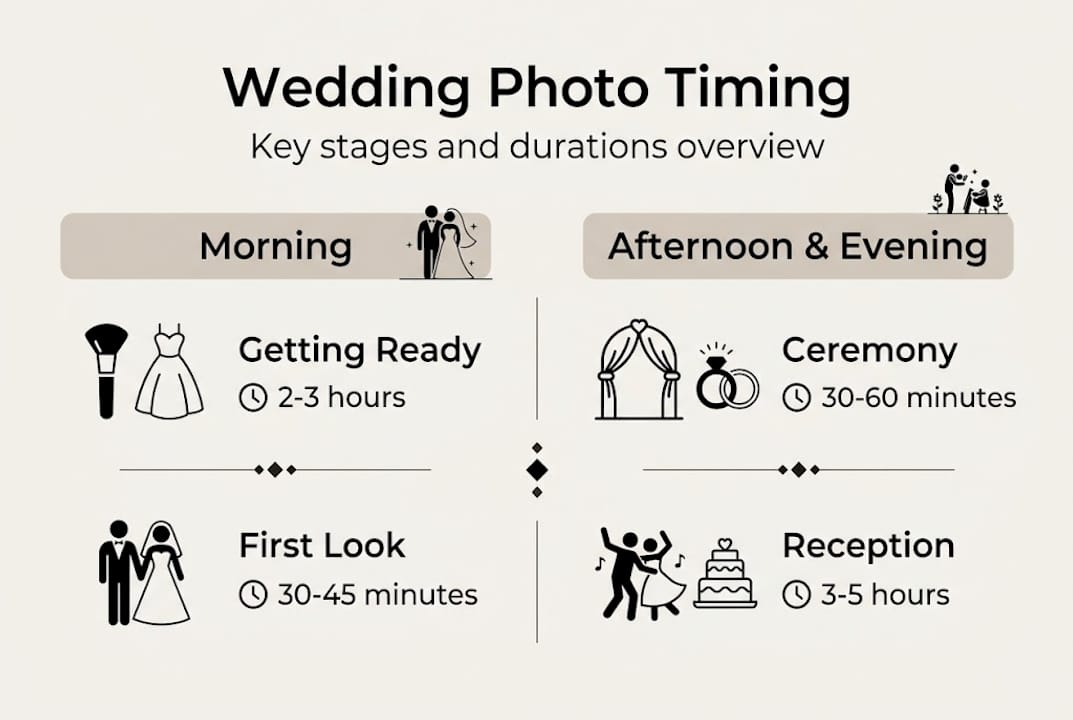 Wedding Photo Timing

Key stages and durations overview

Morning

Getting Ready
2-3 hours

First Look
30-45 minutes

Afternoon & Evening

Ceremony
30-60 minutes

Reception
3-5 hours