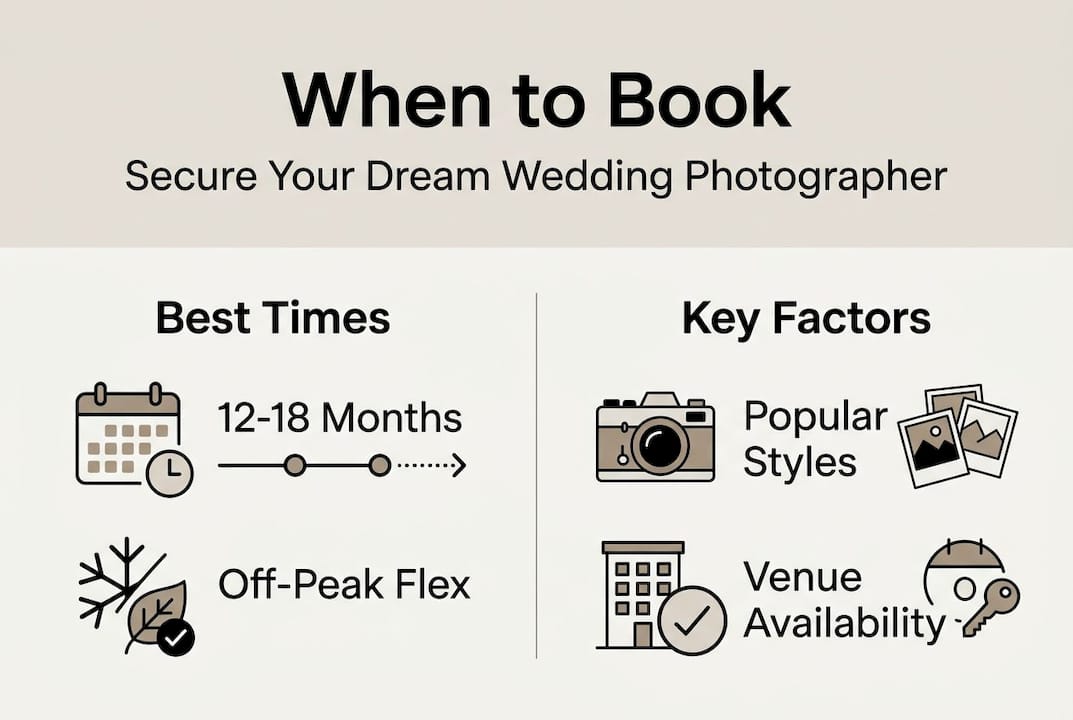 When to Book
Secure Your Dream Wedding Photographer

Best Times

12-18 Months

Off-Peak Flex

Key Factors

Popular Styles

Venue Availability