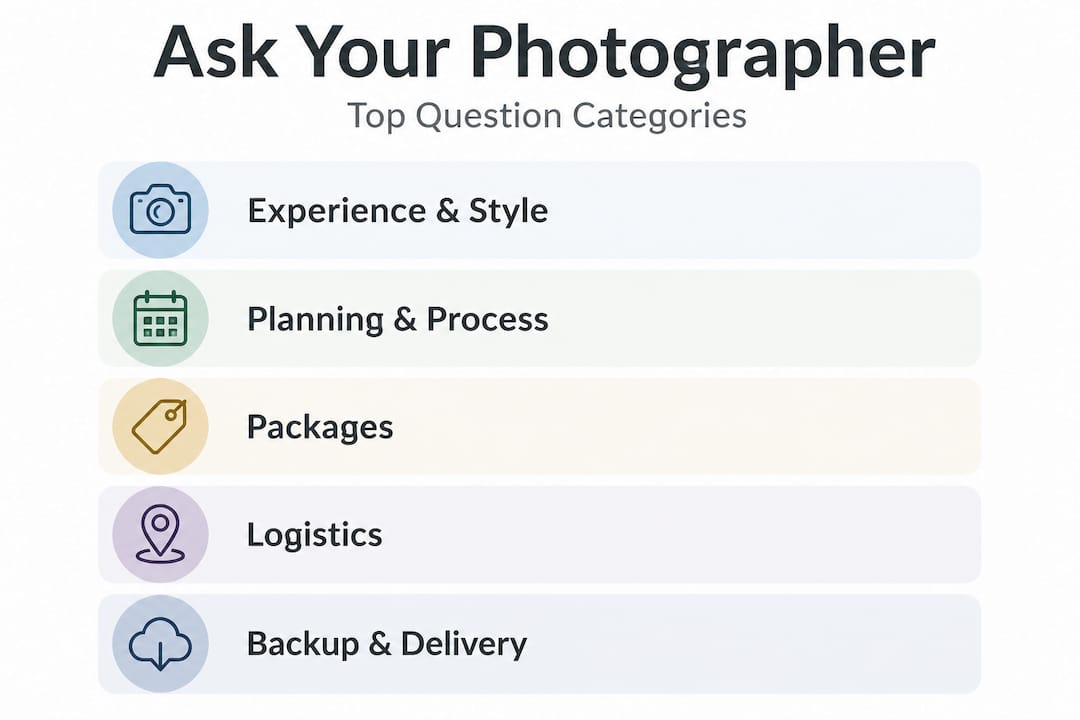 Ask Your Photographer

Top Question Categories

Experience & Style

Planning & Process

Packages

Logistics

Backup & Delivery