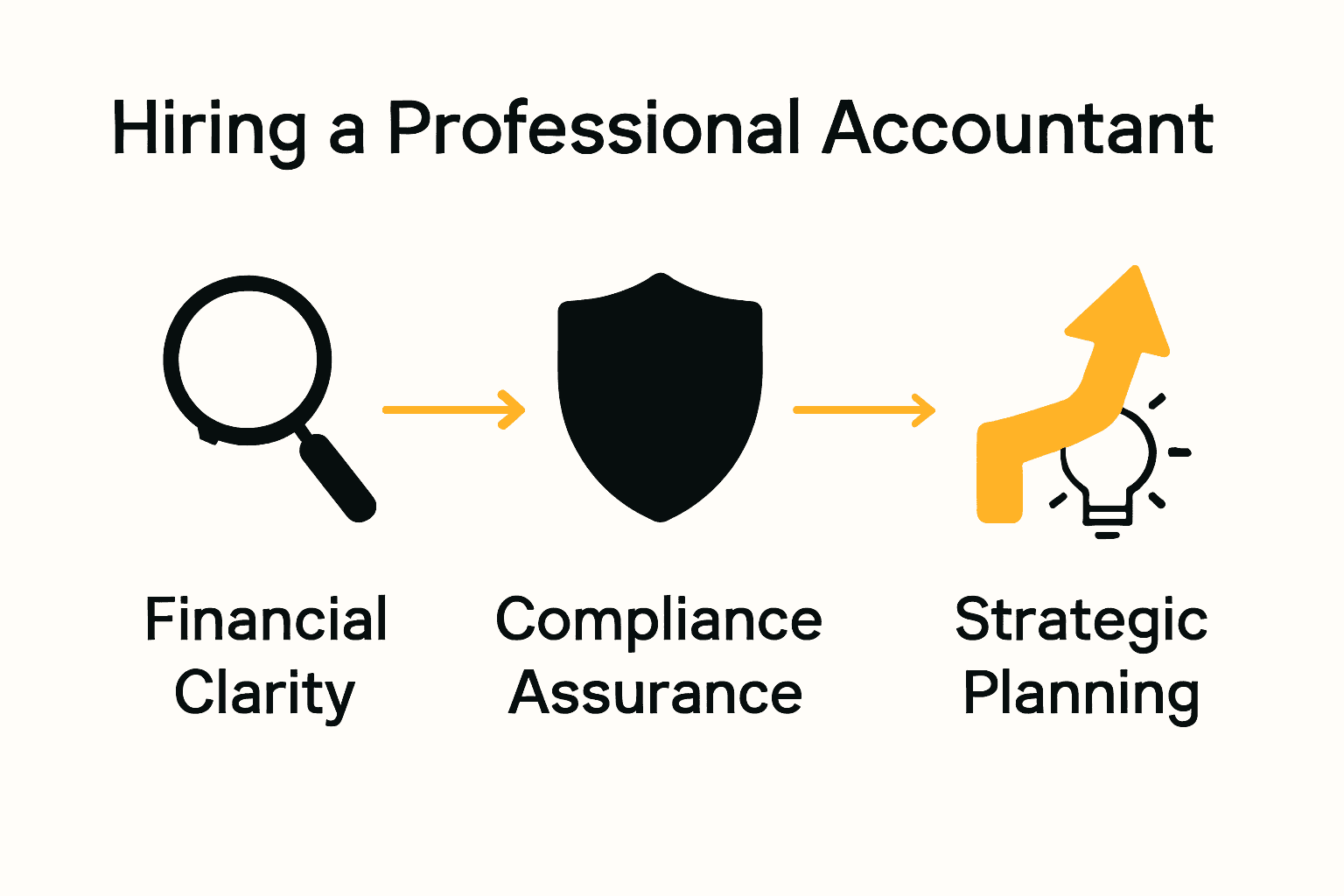 Hiring a Professional Accountant

Financial Clarity

Compliance Assurance

Strategic Planning