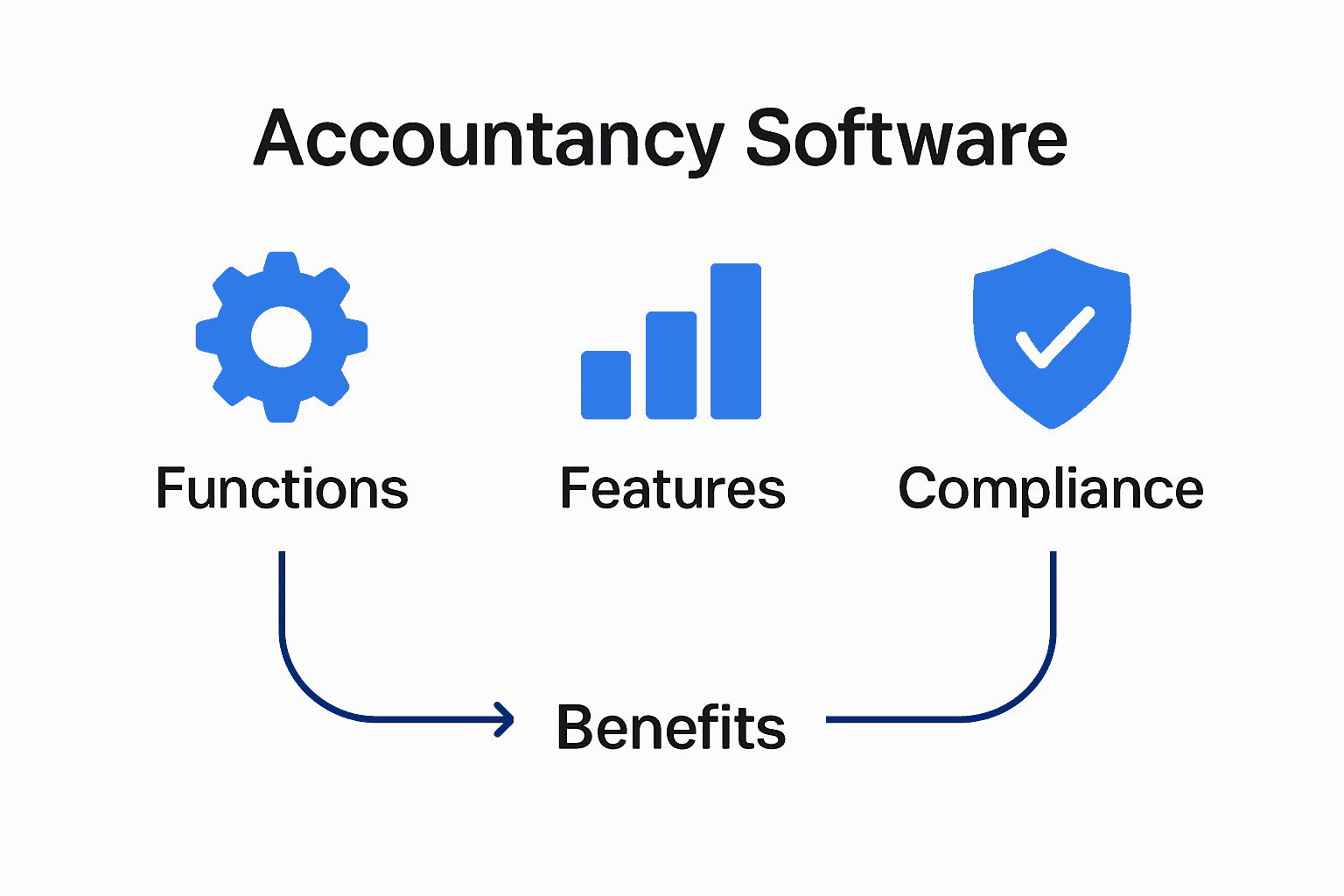 Accountancy Software

Functions

Features

Compliance

Benefits