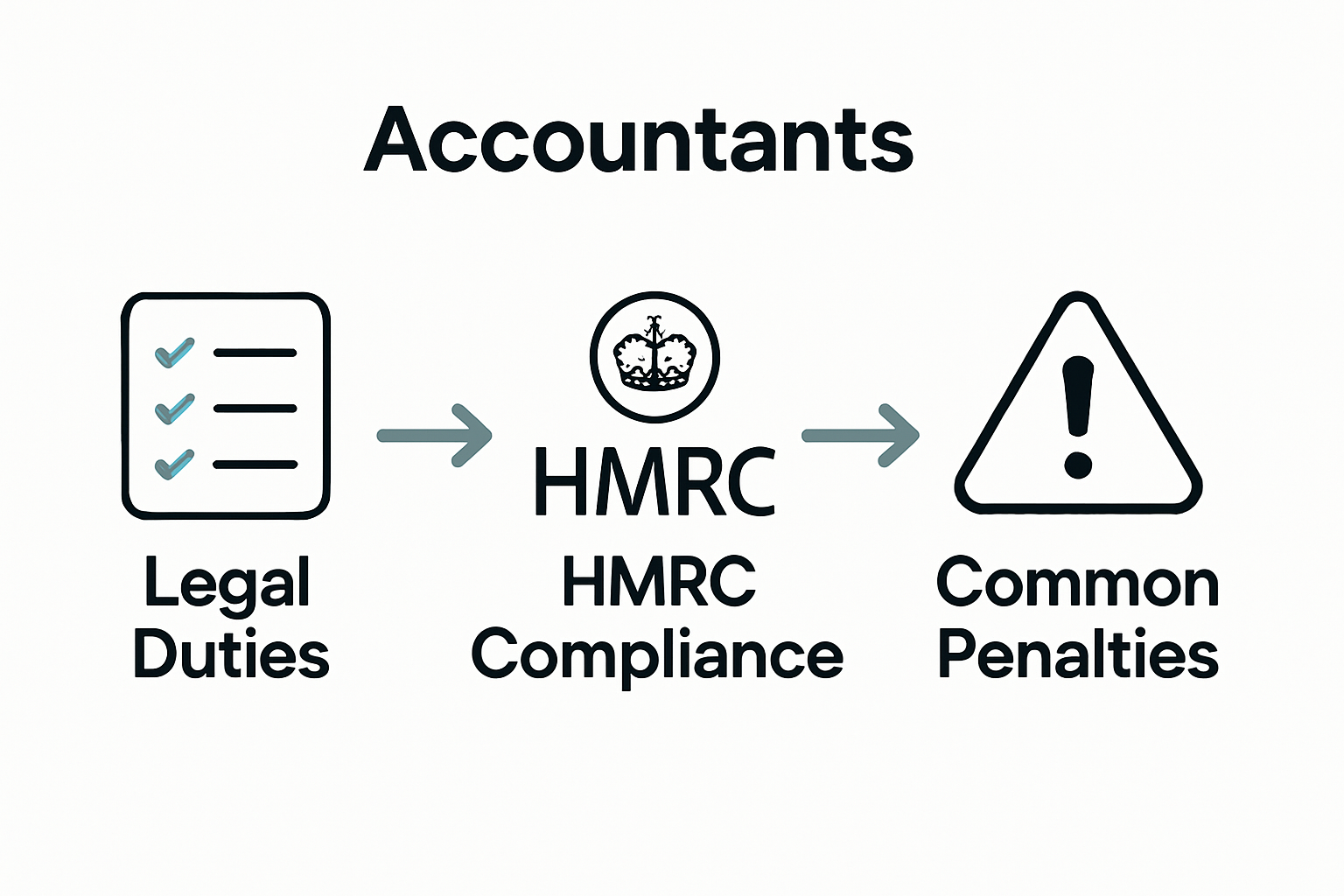 Accountants

Legal Duties

HMRC

HMRC Compliance

Common Penalties