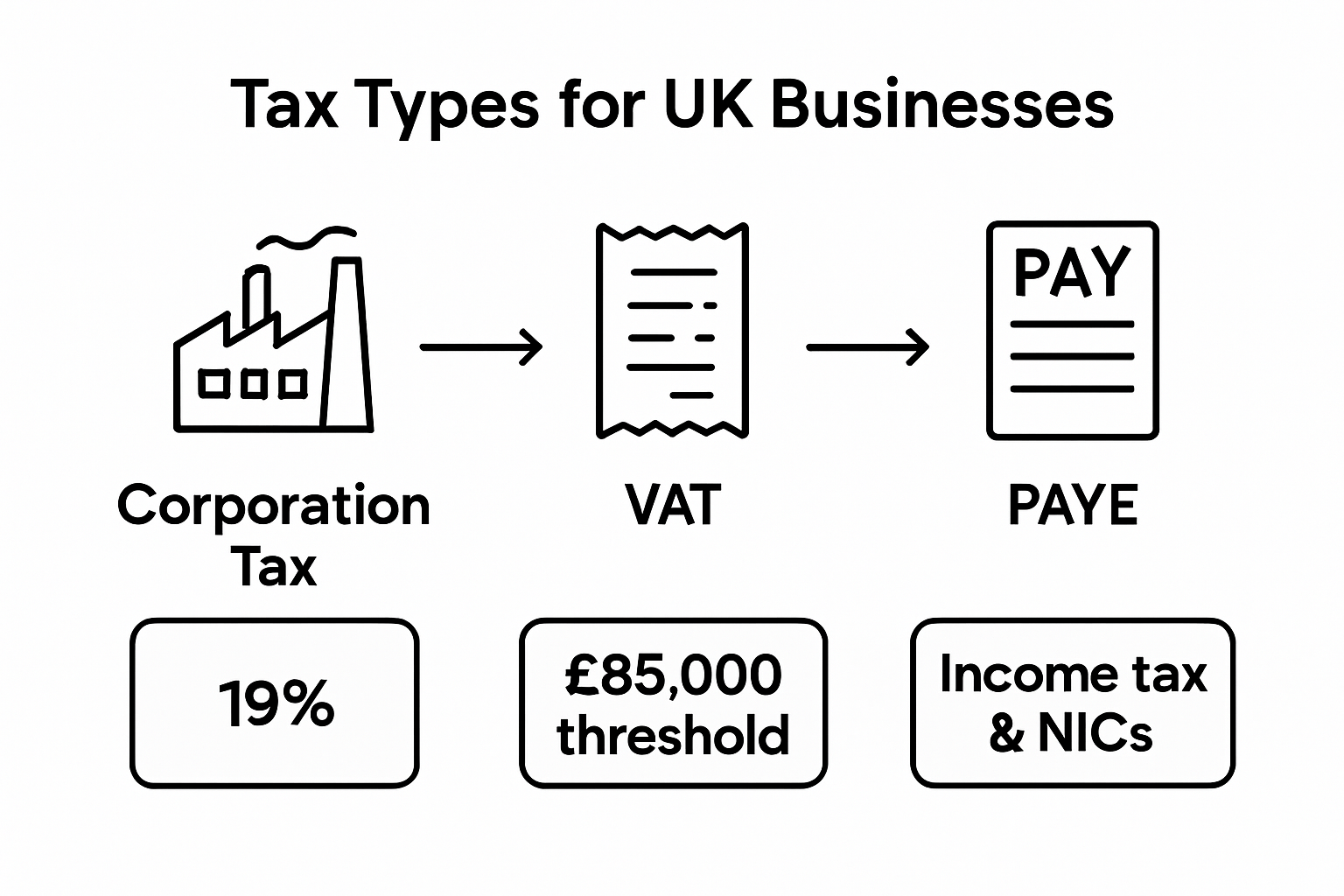 Tax Types for UK Businesses

PAY

Corporation Tax

VAT

PAYE

19%

£85,000 threshold

Income tax & NICs