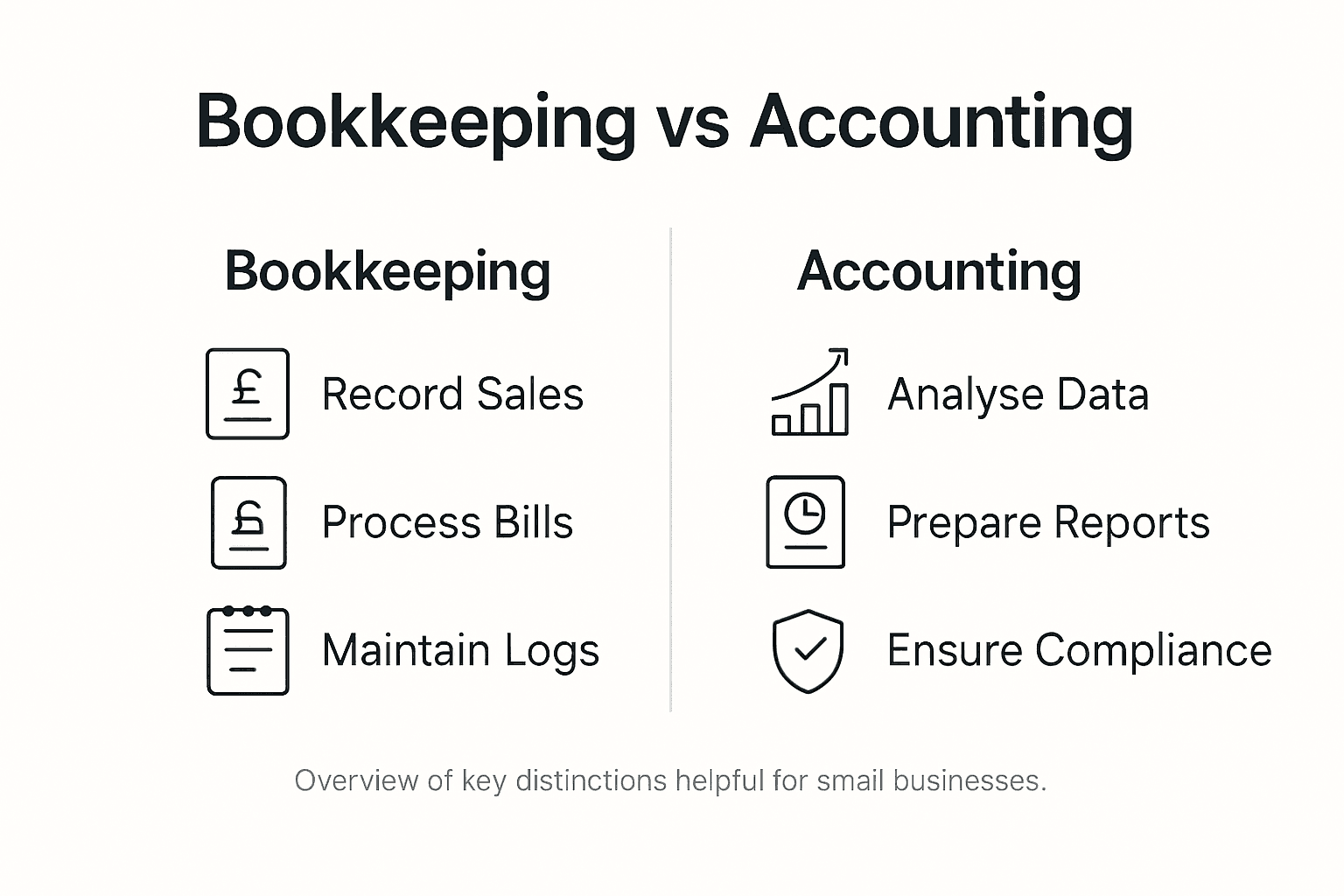 Bookkeeping vs Accounting

Bookkeeping

£ Record Sales

£ Process Bills

Maintain Logs

Accounting

Analyse Data

Prepare Reports

Ensure Compliance

Overview of key distinctions helpful for small businesses.