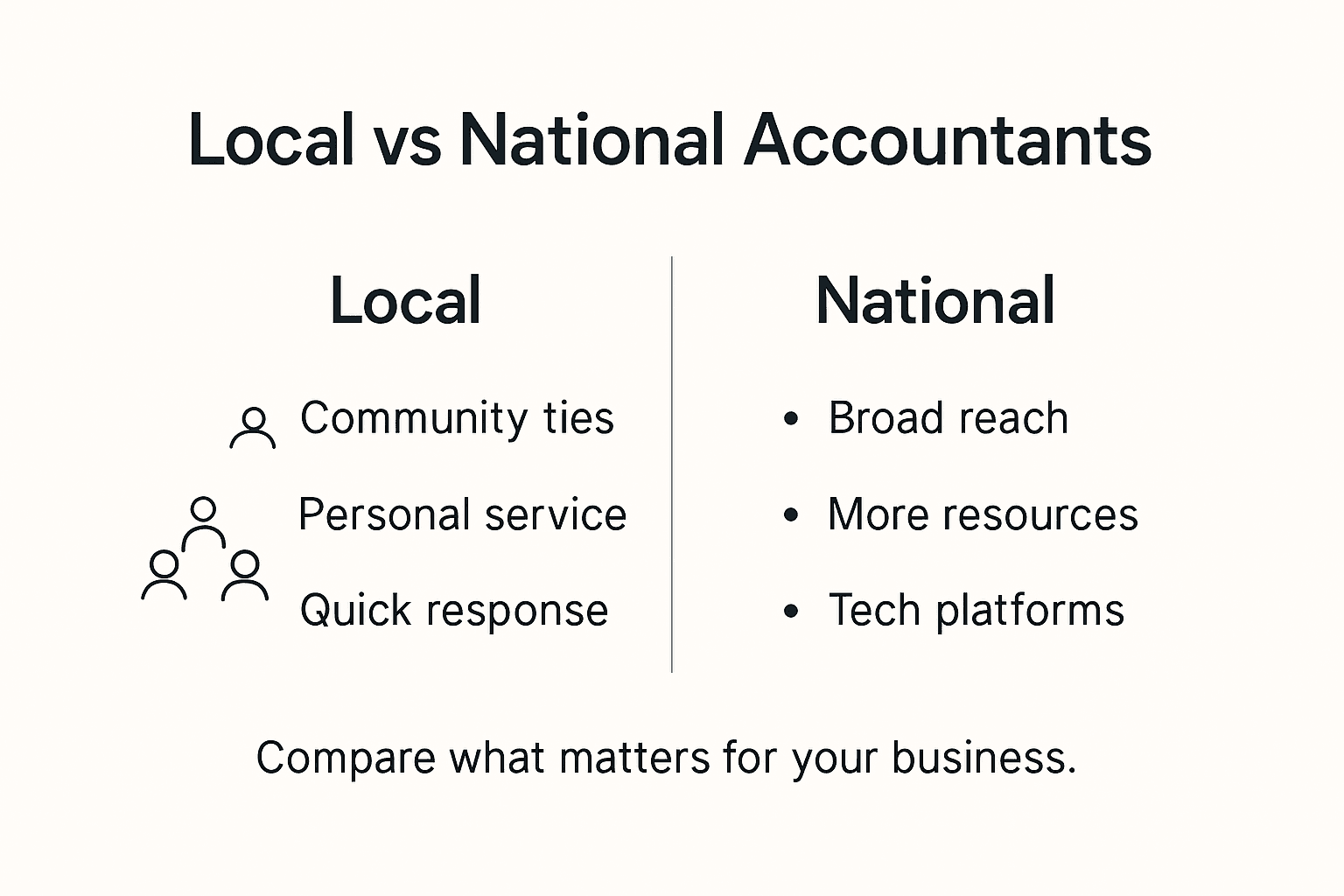 Local vs National Accountants

Local

Community ties

Personal service

Quick response

National

• Broad reach

• More resources

• Tech platforms

Compare what matters for your business.