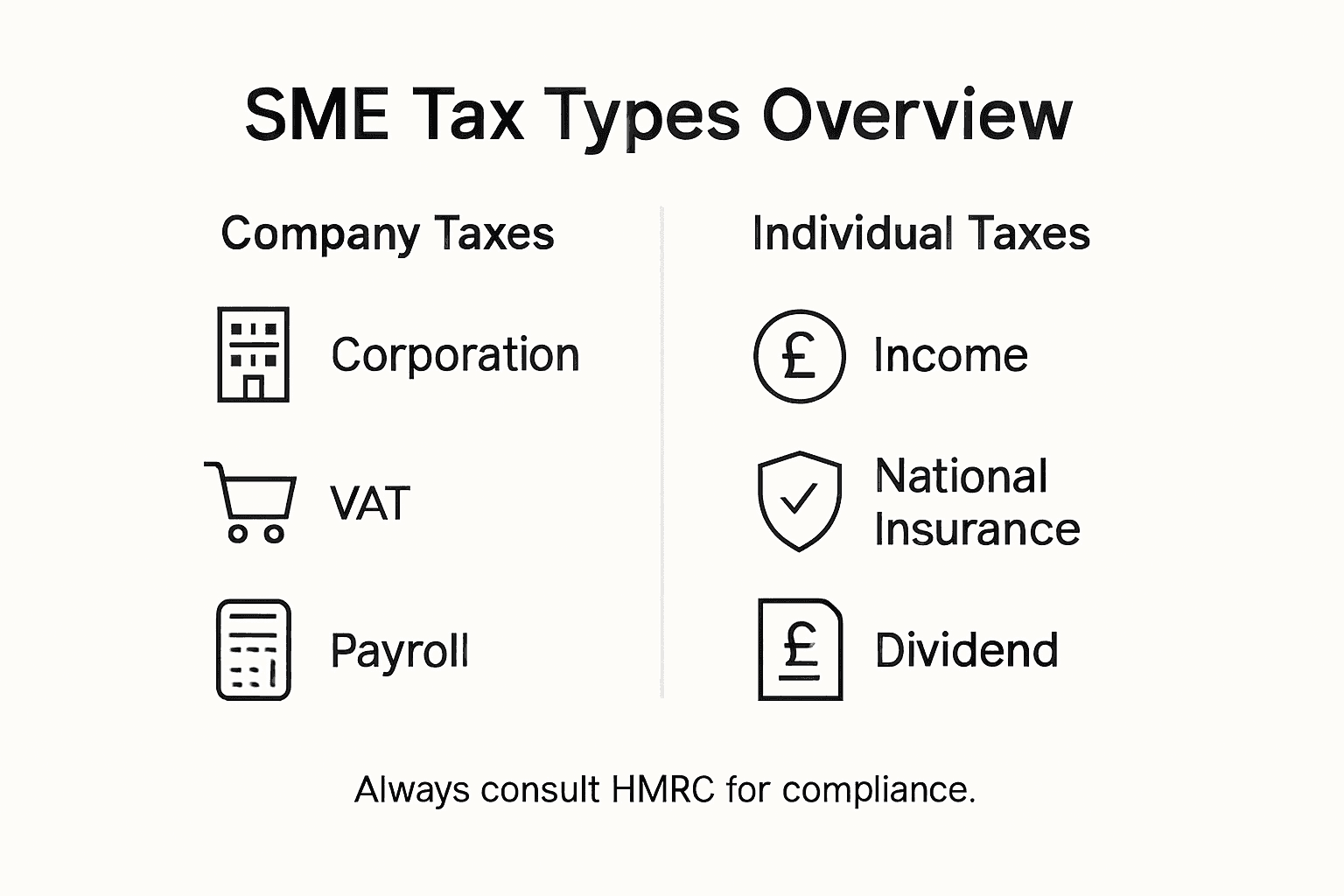 SME Tax Types Overview

Company Taxes

Corporation

VAT

Payroll

Individual Taxes

£ Income

National Insurance

£ Dividend

Always consult HMRC for compliance.