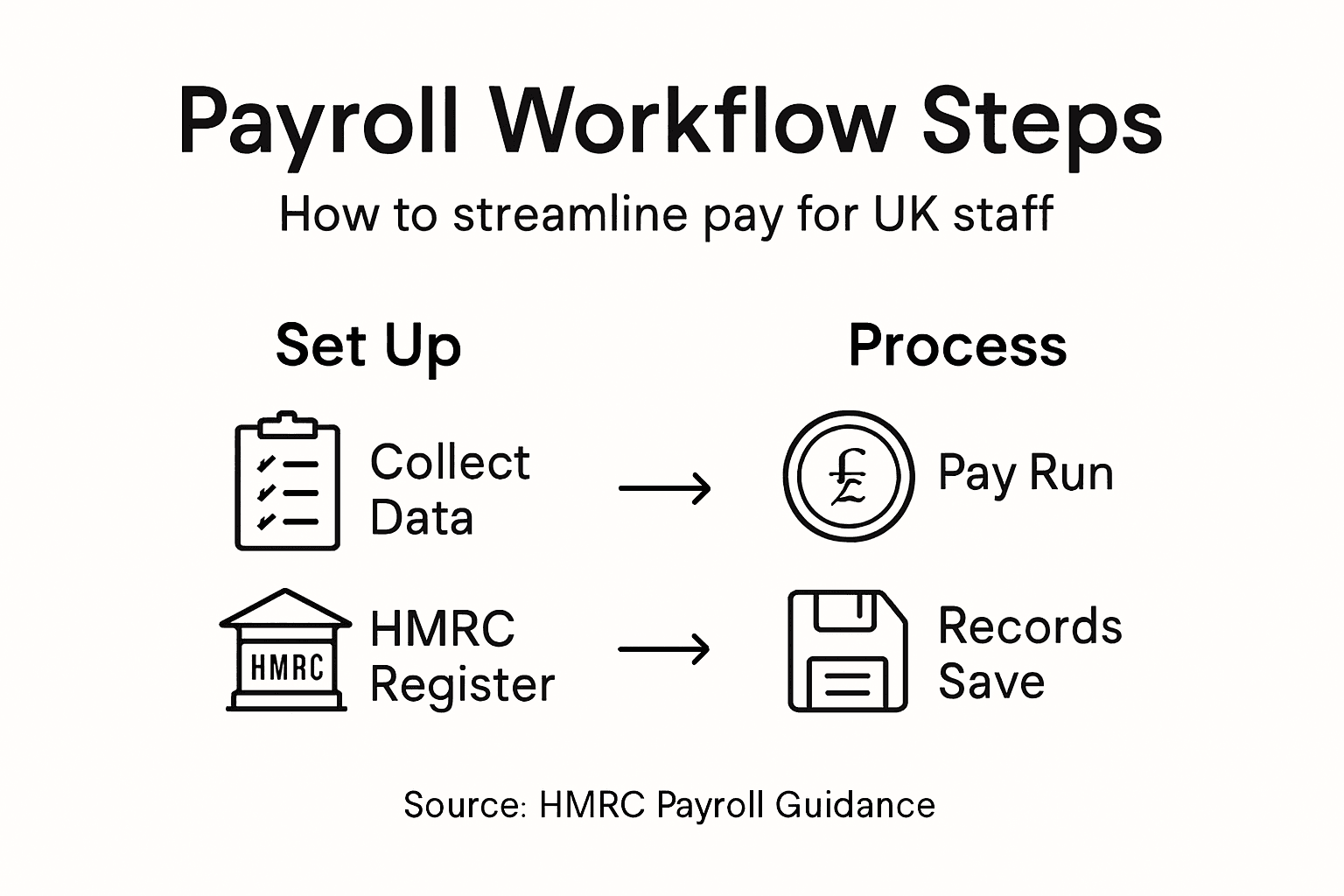 Payroll Workflow Steps

How to streamline pay for UK staff

Set Up

Collect Data

HMRC

HMRC Register

Process

£

Pay Run

Records Save

Source: HMRC Payroll Guidance