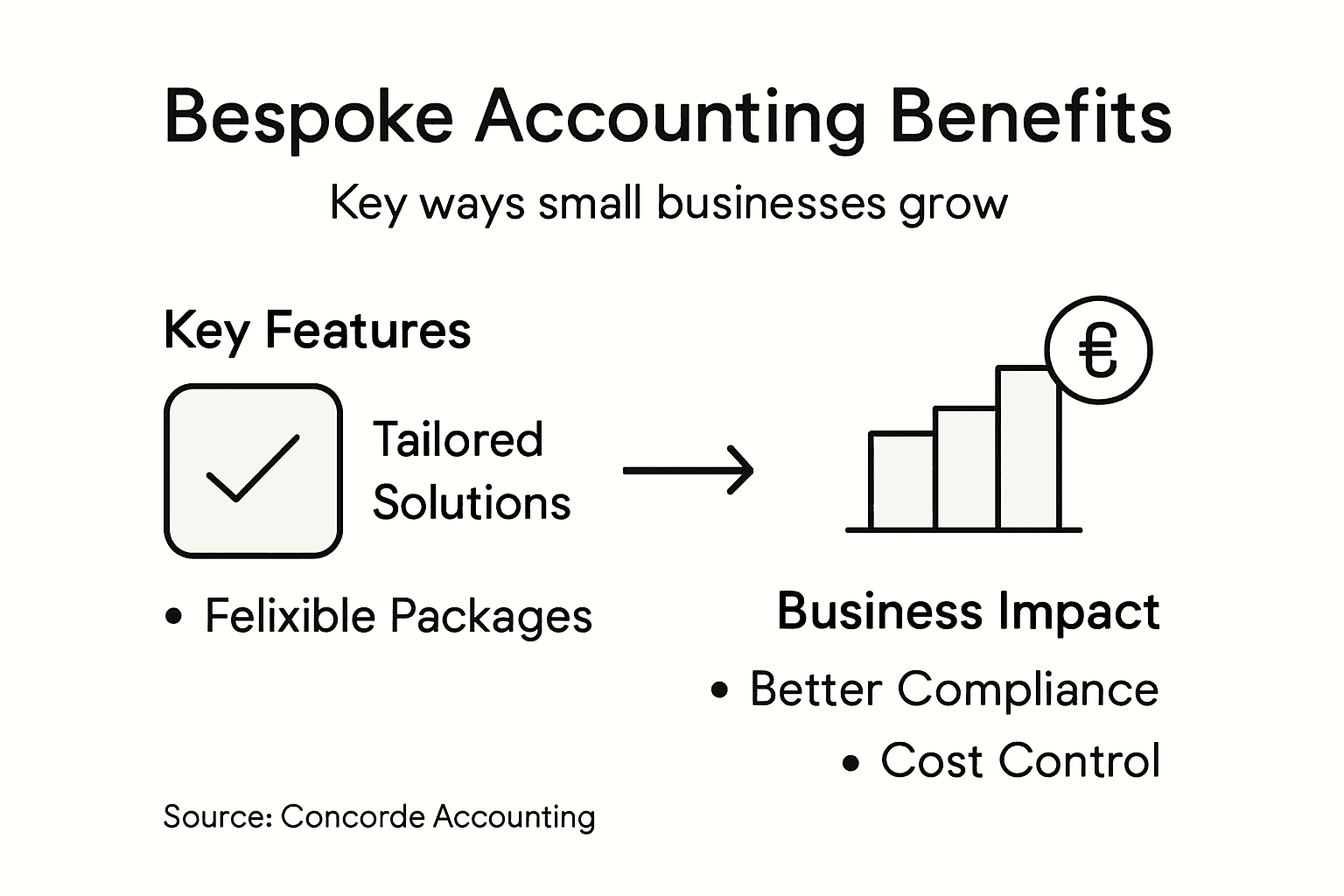 Bespoke Accounting Benefits

Key ways small businesses grow

Key Features

Tailored Solutions

• Felixible Packages

€

Business Impact

• Better Compliance

• Cost Control

Source: Concorde Accounting