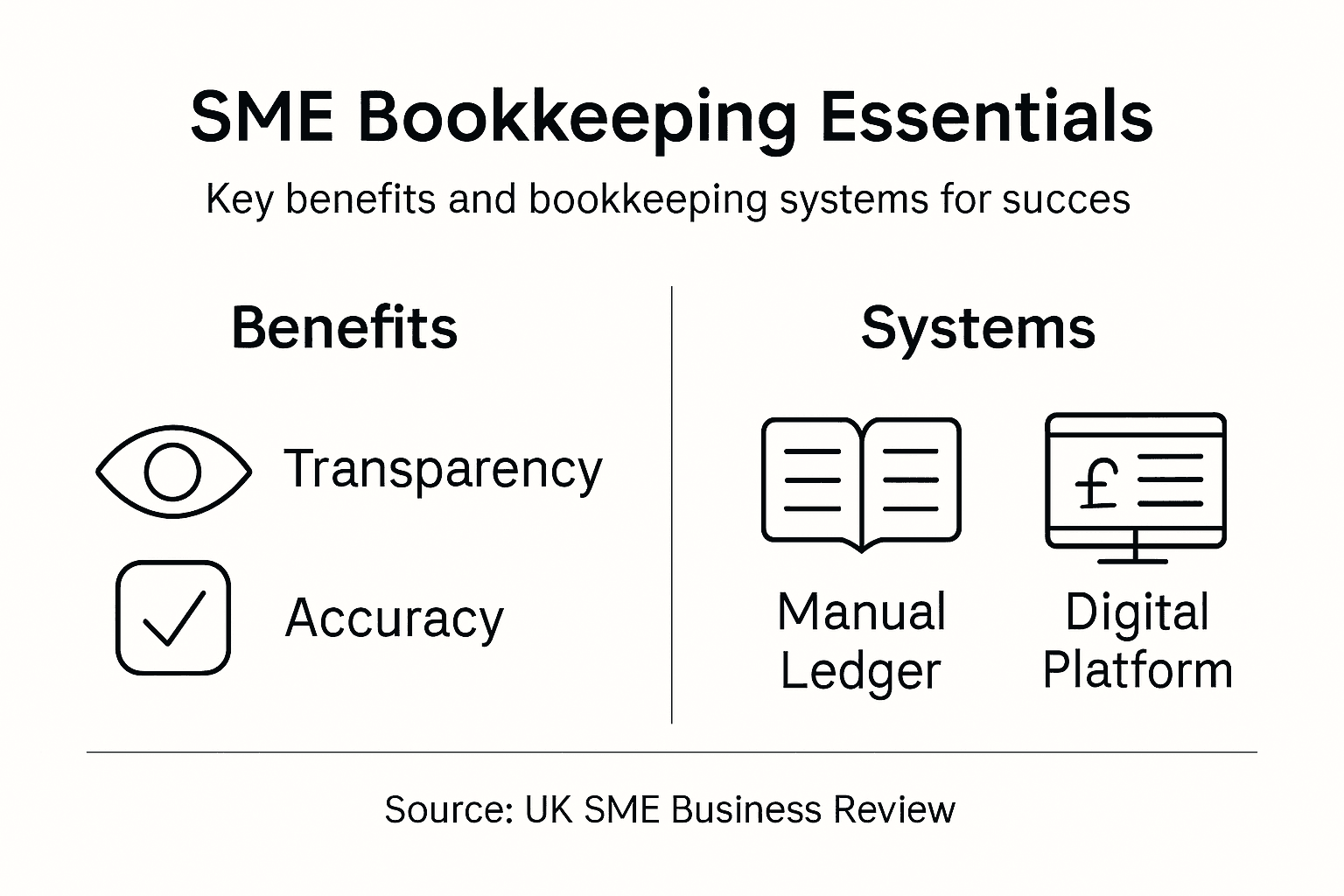 SME Bookkeeping Essentials

Key benefits and bookkeeping systems for succes

Benefits

Transparency

Accuracy

Systems

£

Manual Ledger

Digital Platform

Source: UK SME Business Review