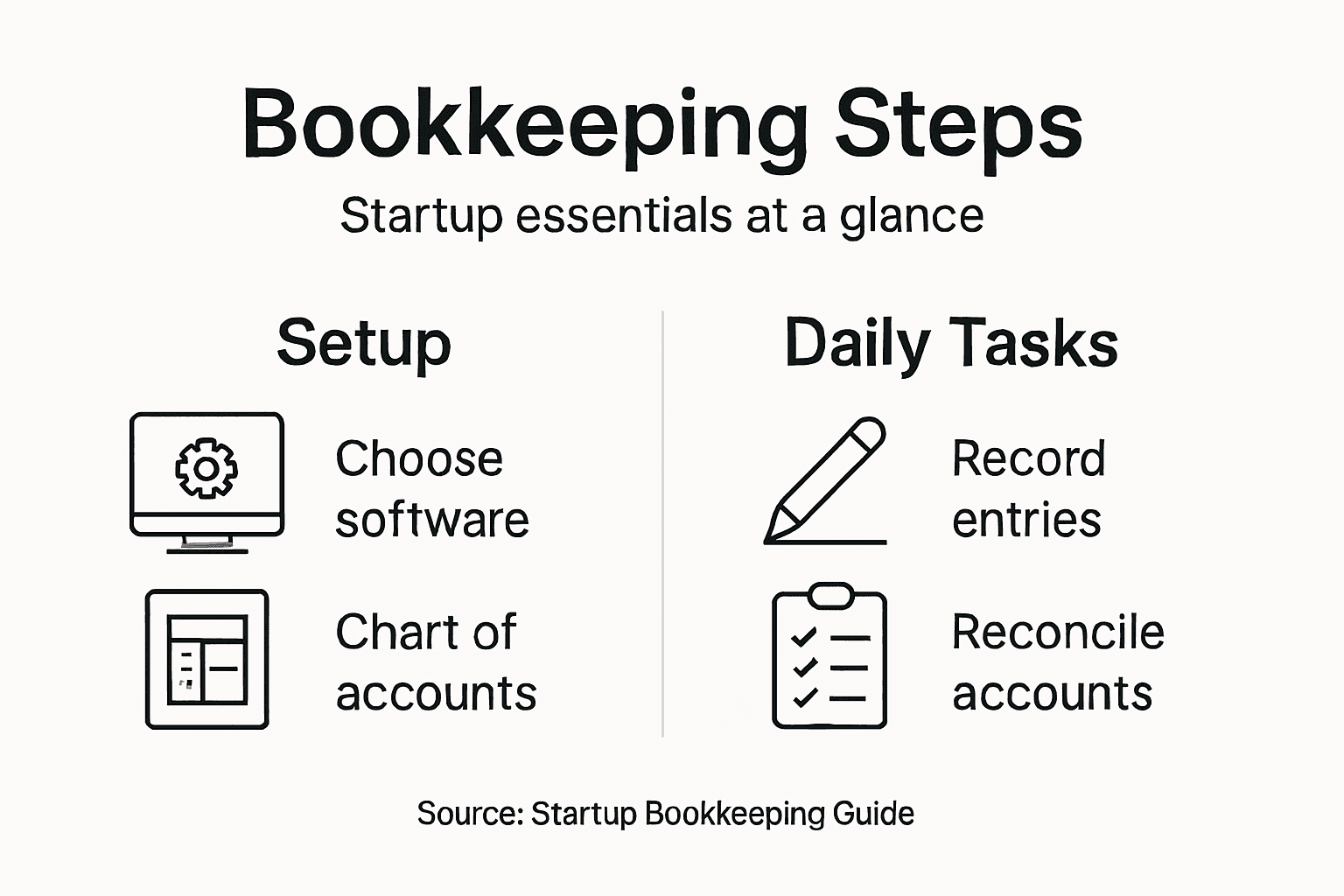 Bookkeeping Steps

Startup essentials at a glance

Setup

Choose software

Chart of accounts

Daily Tasks

Record entries

Reconcile accounts

Source: Startup Bookkeeping Guide