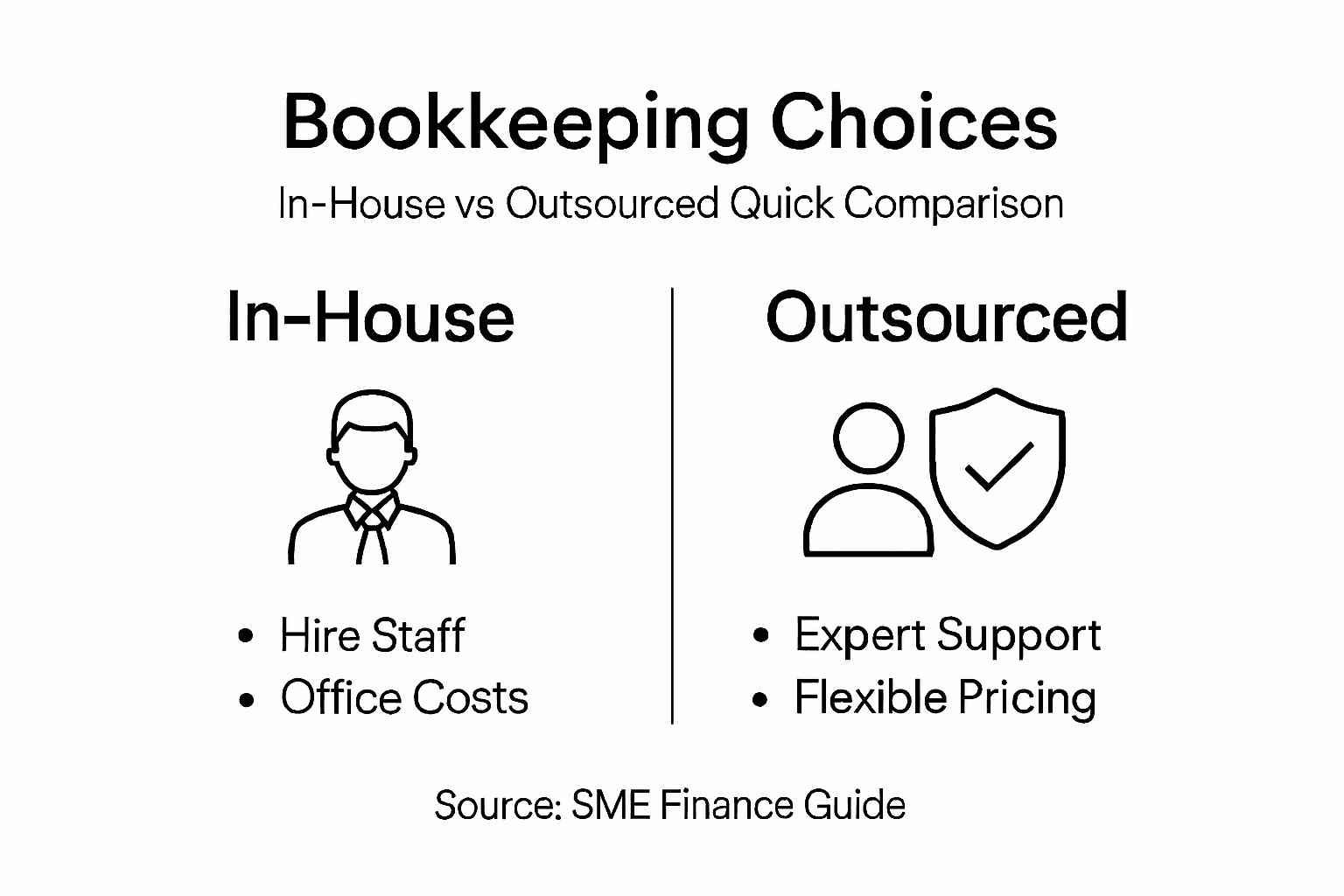 Bookkeeping Choices

In-House vs Outsourced Quick Comparison

In-House

• Hire Staff
• Office Costs

Outsourced

• Expert Support
• Flexible Pricing

Source: SME Finance Guide