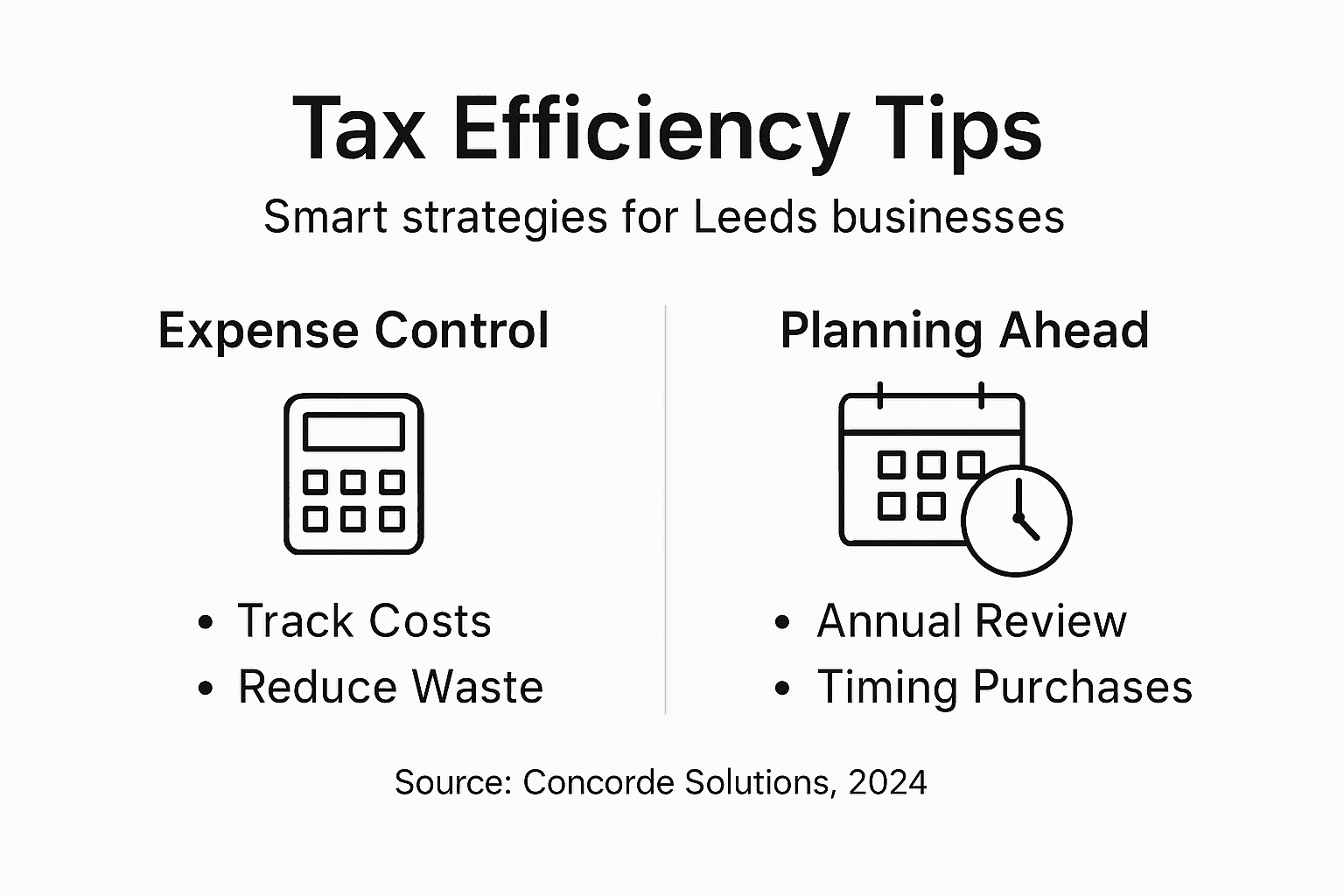 Tax Efficiency Tips

Smart strategies for Leeds businesses

Expense Control

• Track Costs
• Reduce Waste

Planning Ahead

• Annual Review
• Timing Purchases

Source: Concorde Solutions, 2024