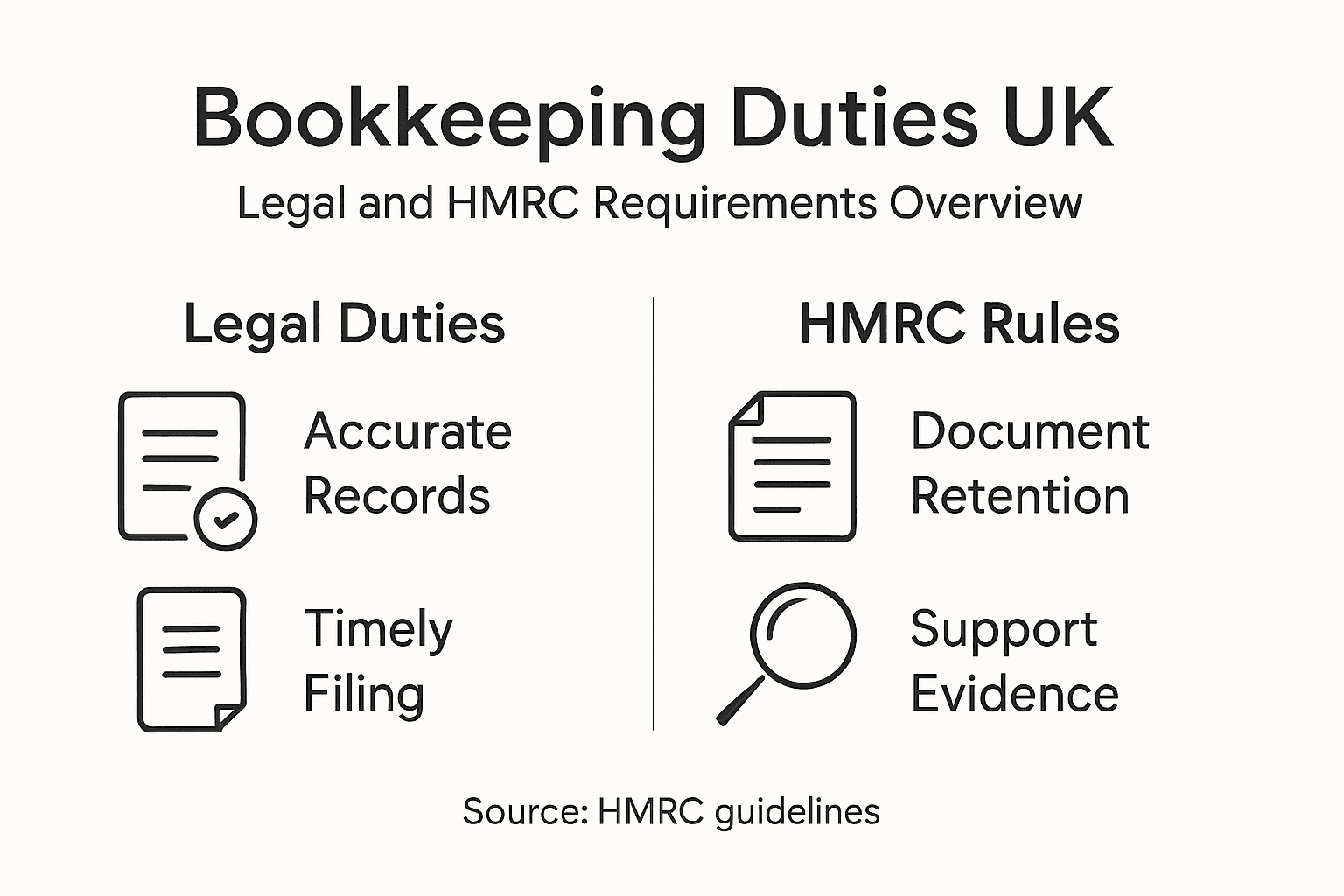 Bookkeeping Duties UK

Legal and HMRC Requirements Overview

Legal Duties

Accurate Records

Timely Filing

HMRC Rules

Document Retention

Support Evidence

Source: HMRC guidelines