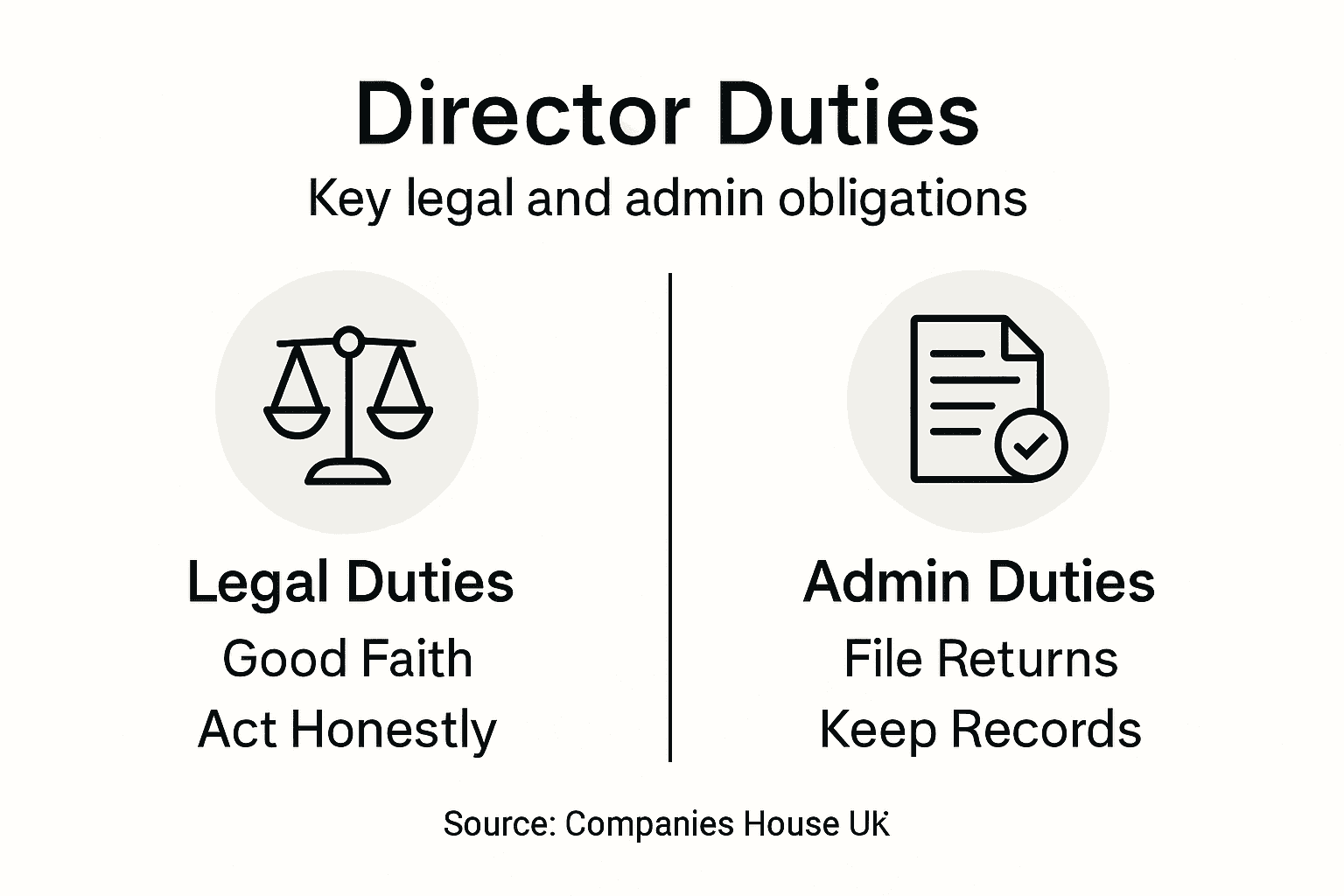 Director Duties

Key legal and admin obligations

Legal Duties

Good Faith

Act Honestly

Admin Duties

File Returns

Keep Records

Source: Companies House Uk