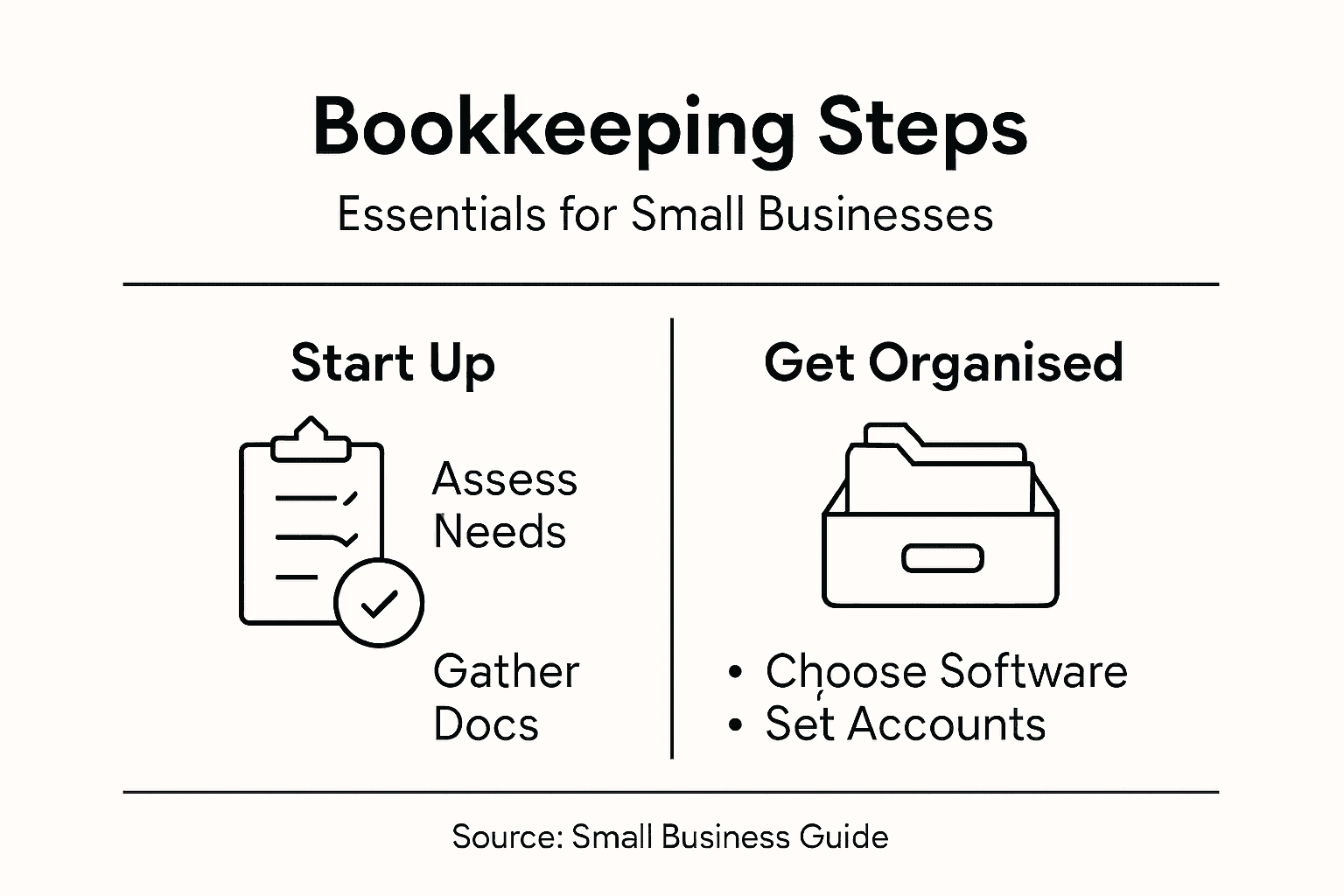 Bookkeeping Steps

Essentials for Small Businesses

Start Up

Assess Needs

Gather Docs

Get Organised

• Choose Software
• Set Accounts

Source: Small Business Guide