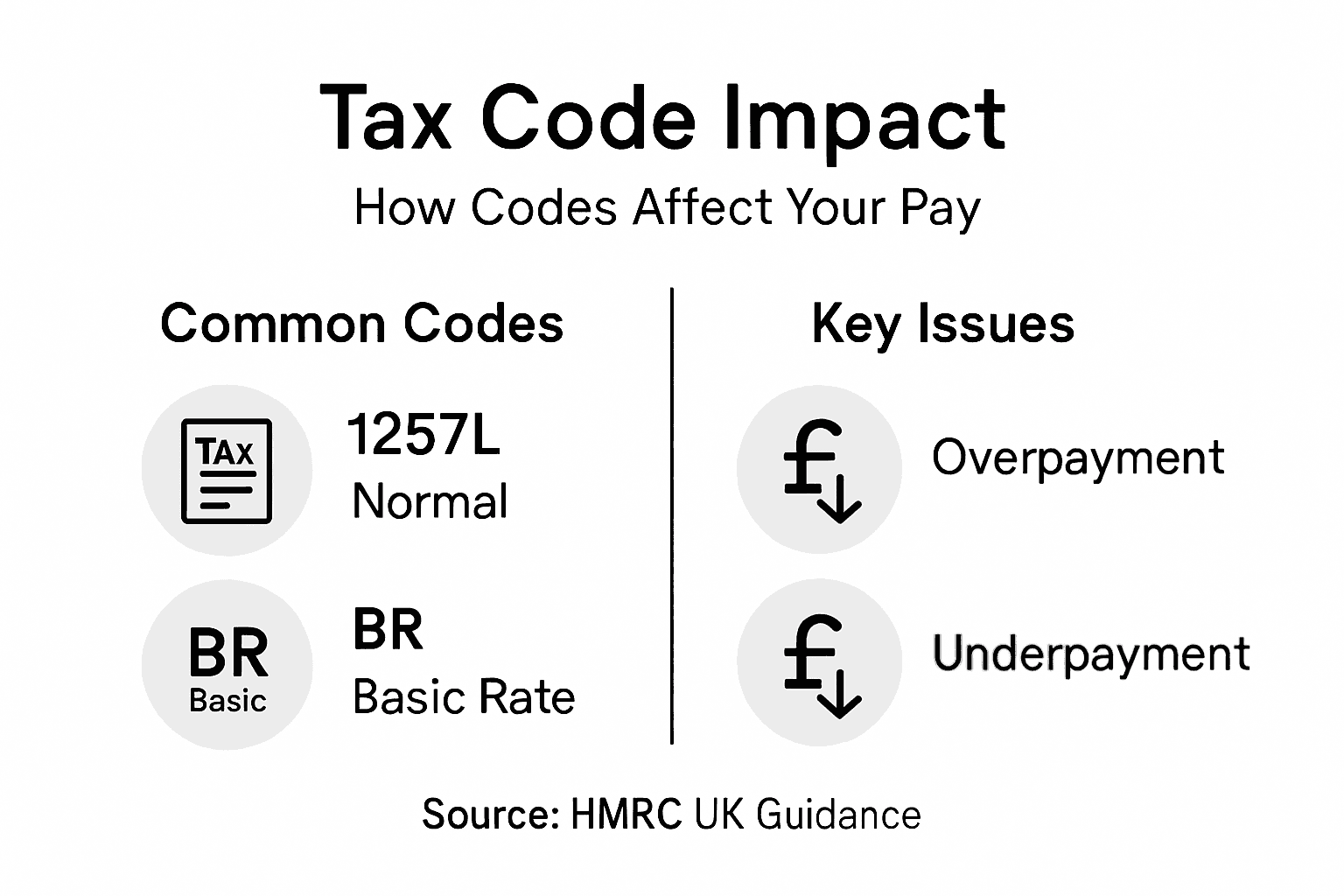 Tax Code Impact

How Codes Affect Your Pay

Common Codes

TAX

1257L
Normal

BR
Basic

BR
Basic Rate

Key Issues

£

Overpayment

£

Underpayment

Source: HMRC UK Guidance