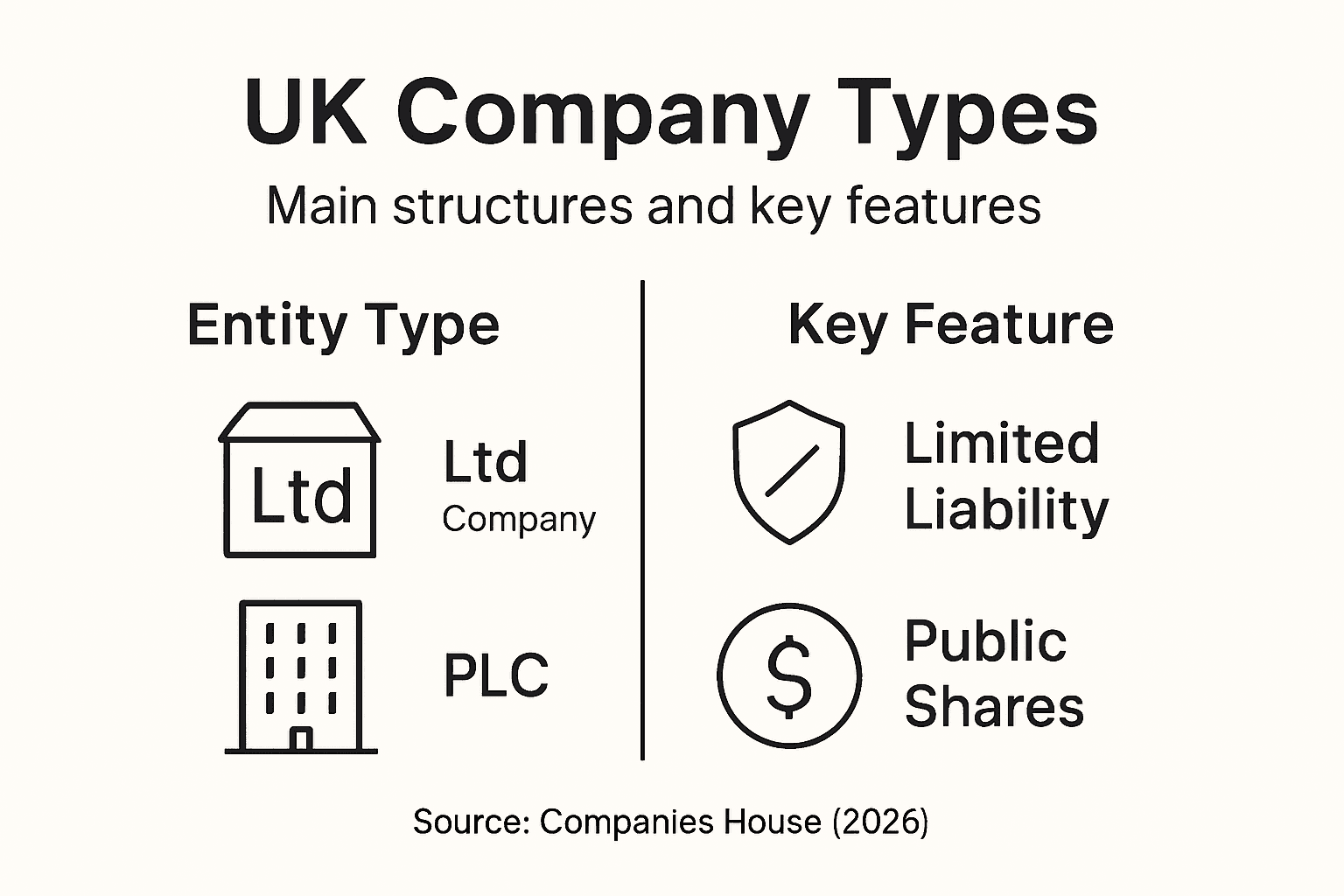 UK Company Types

Main structures and key features

Entity Type

Ltd

Ltd
Company

PLC

Key Feature

Limited
Liability

$

Public
Shares

Source: Companies House (2026)