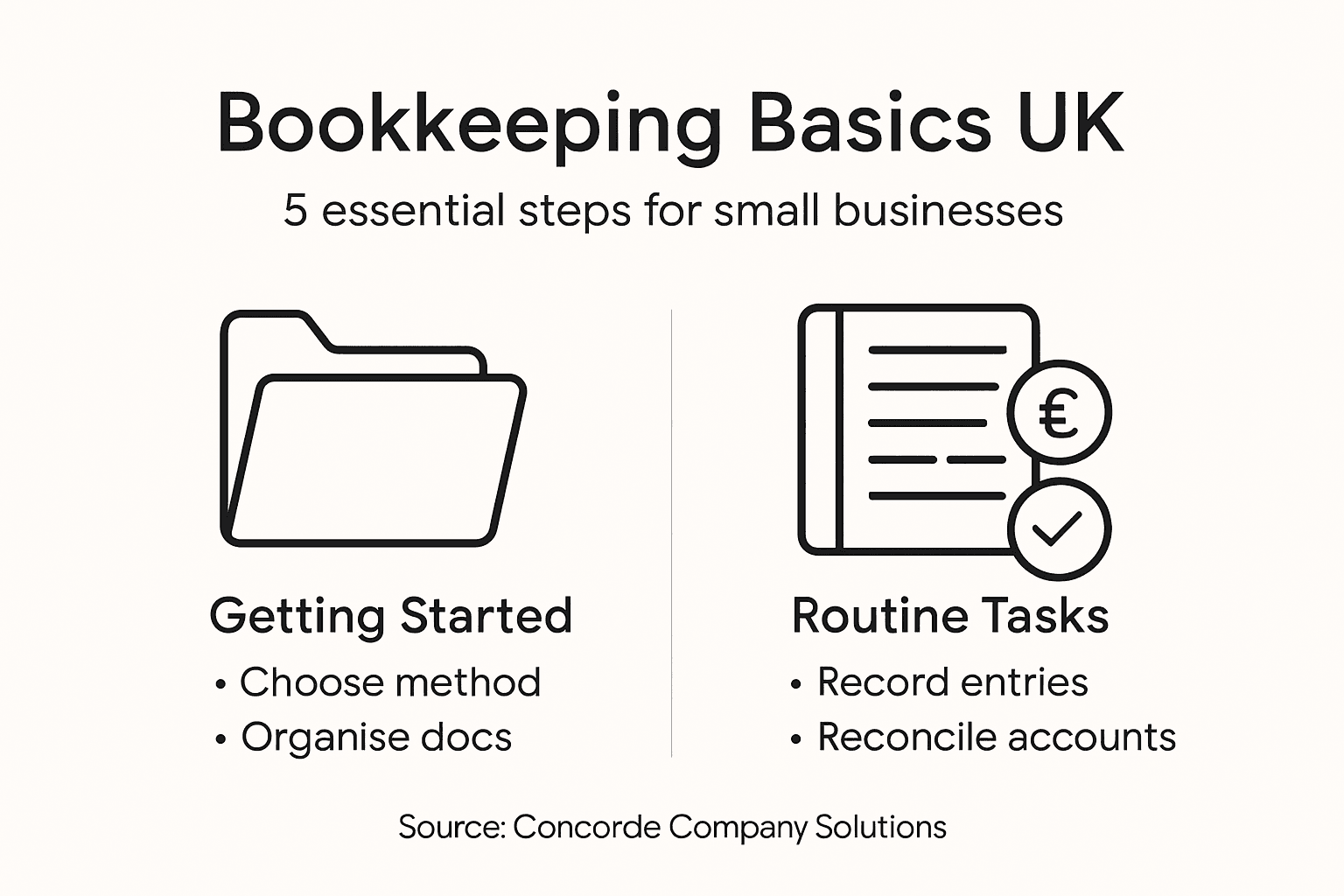 Bookkeeping Basics UK

5 essential steps for small businesses

€

Getting Started

• Choose method
• Organise docs

Routine Tasks

• Record entries
• Reconcile accounts

Source: Concorde Company Solutions