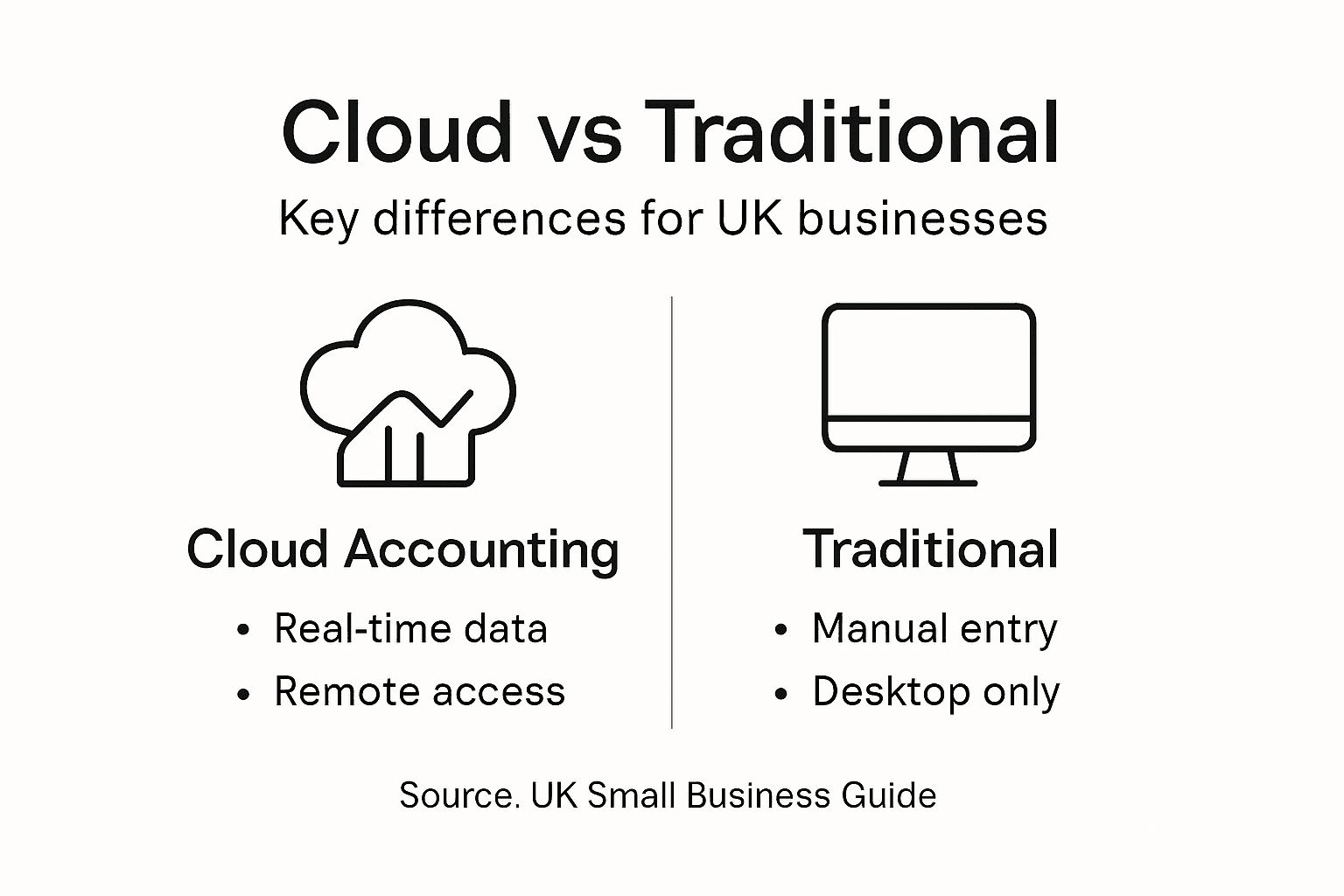 Cloud vs Traditional

Key differences for UK businesses

Cloud Accounting

• Real-time data
• Remote access

Traditional

• Manual entry
• Desktop only

Source. UK Small Business Guide