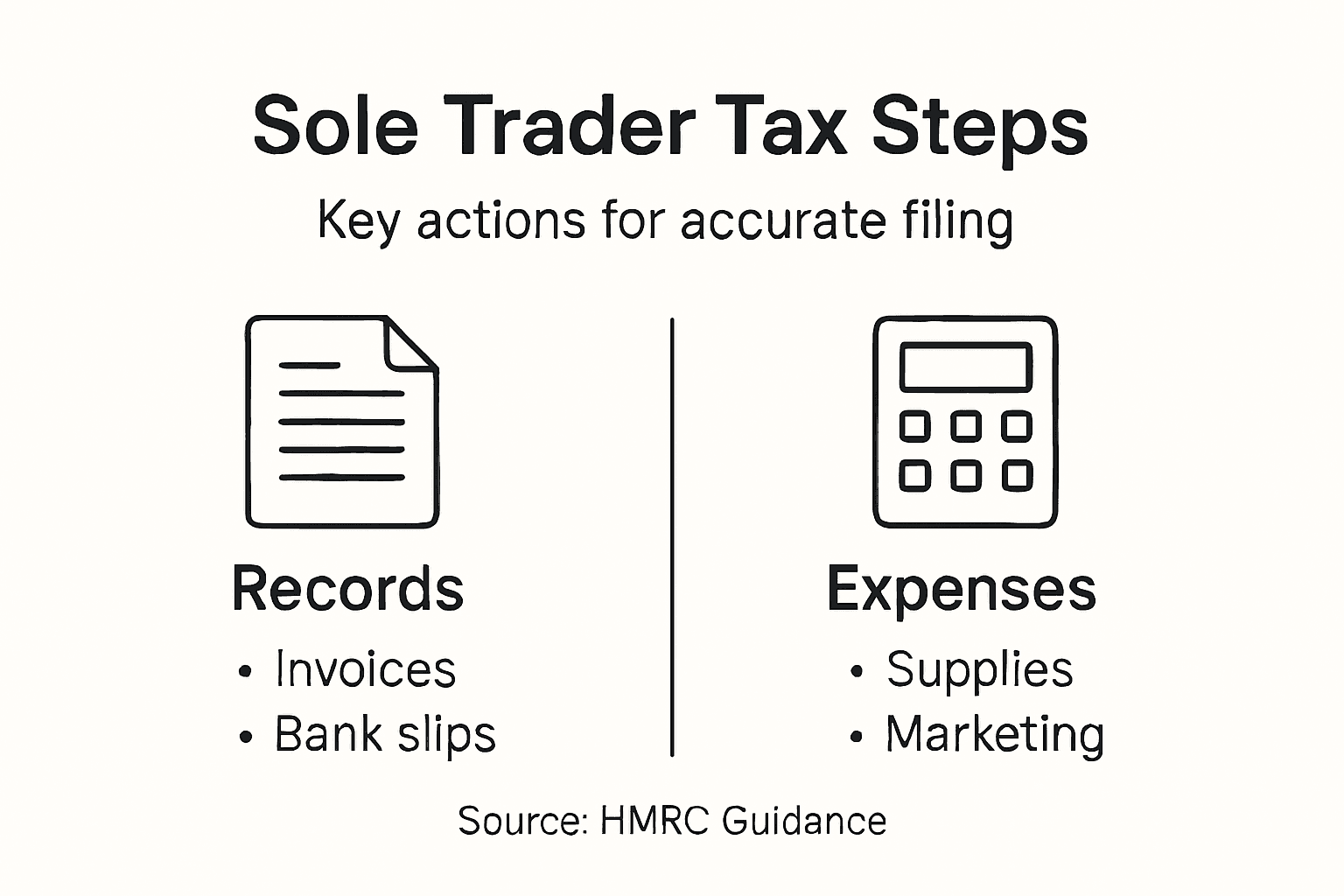 Sole Trader Tax Steps

Key actions for accurate filing

Records
• Invoices
• Bank slips

Expenses
• Supplies
• Marketing

Source: HMRC Guidance