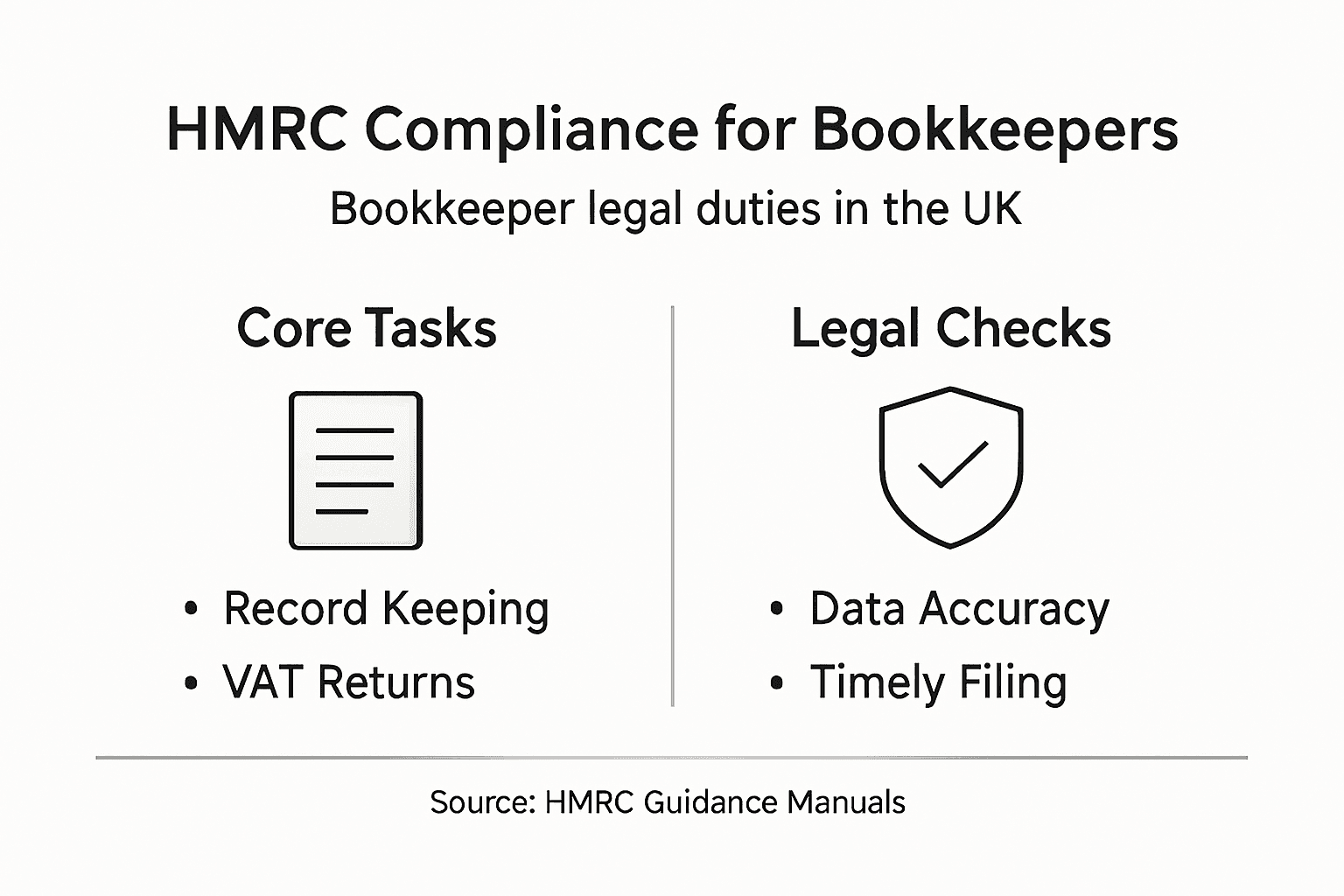 HMRC Compliance for Bookkeepers

Bookkeeper legal duties in the UK

Core Tasks

• Record Keeping
• VAT Returns

Legal Checks

• Data Accuracy
• Timely Filing

Source: HMRC Guidance Manuals