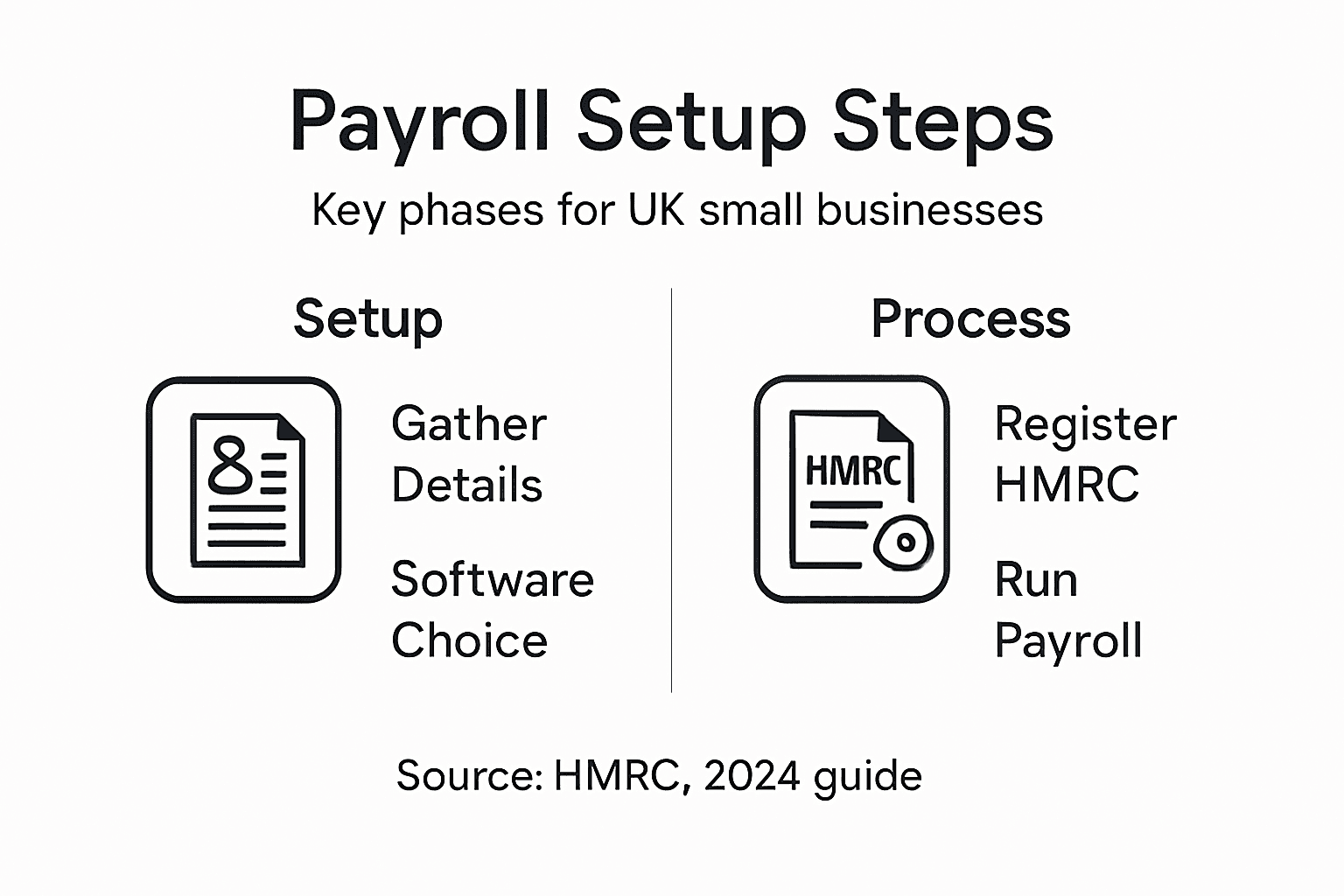 Payroll Setup Steps

Key phases for UK small businesses

Setup

Gather Details

Software Choice

Process

HMRC

Register HMRC

Run Payroll

Source: HMRC, 2024 guide