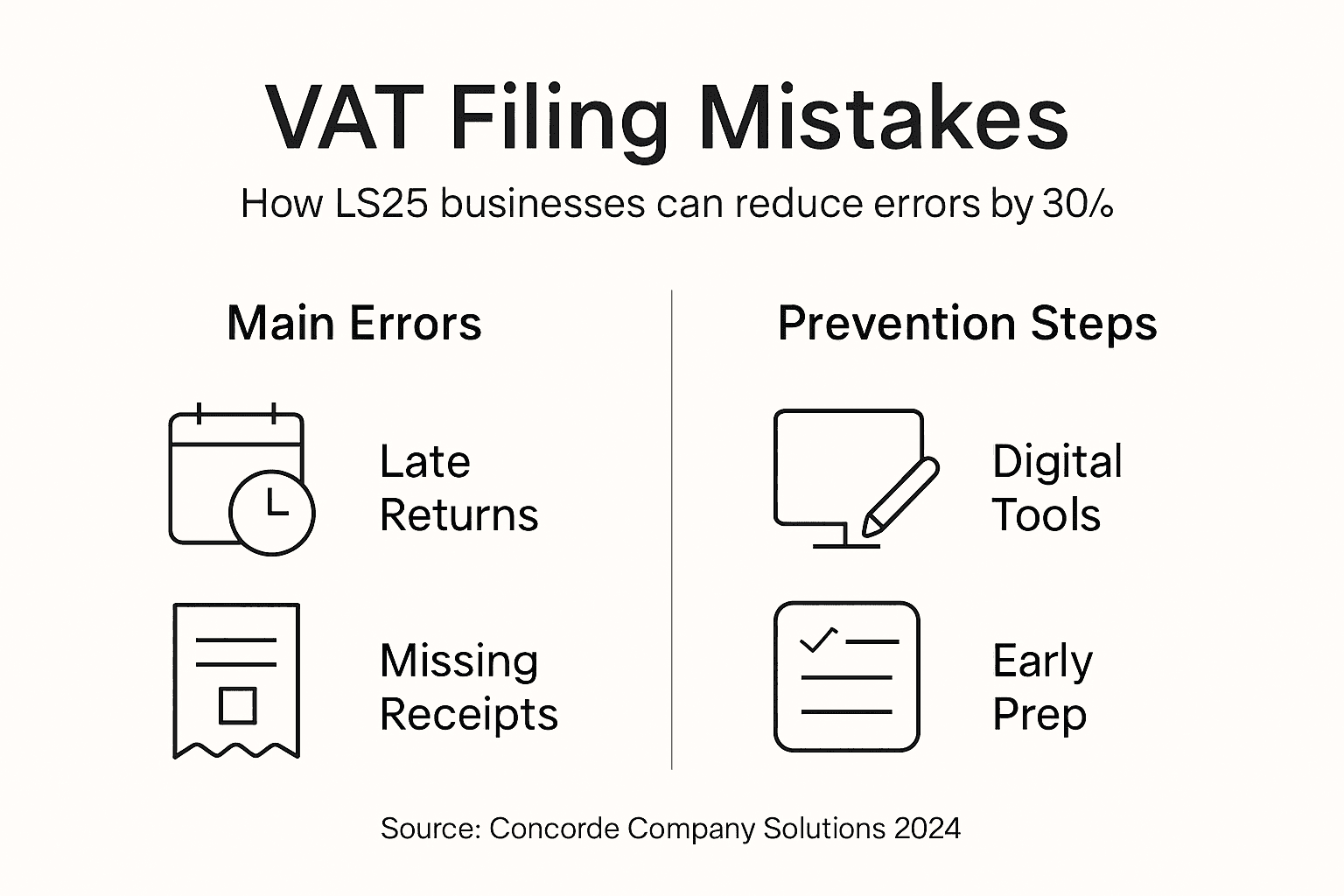 VAT Filing Mistakes

How LS25 businesses can reduce errors by 30%

Main Errors

Late Returns

Missing Receipts

Prevention Steps

Digital Tools

Early Prep

Source: Concorde Company Solutions 2024