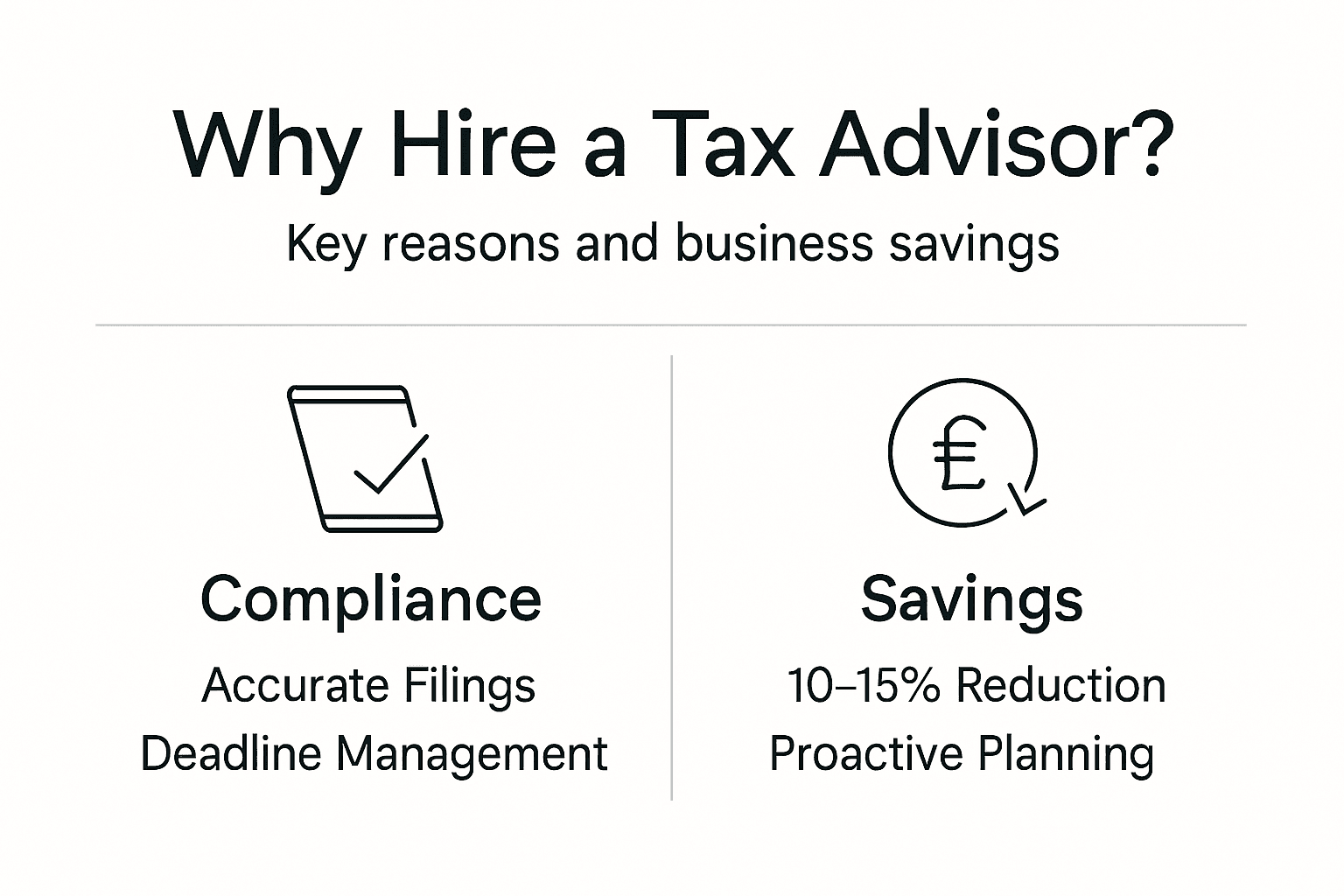 Why Hire a Tax Advisor?

Key reasons and business savings

Compliance

Accurate Filings
Deadline Management

£

Savings

10–15% Reduction
Proactive Planning