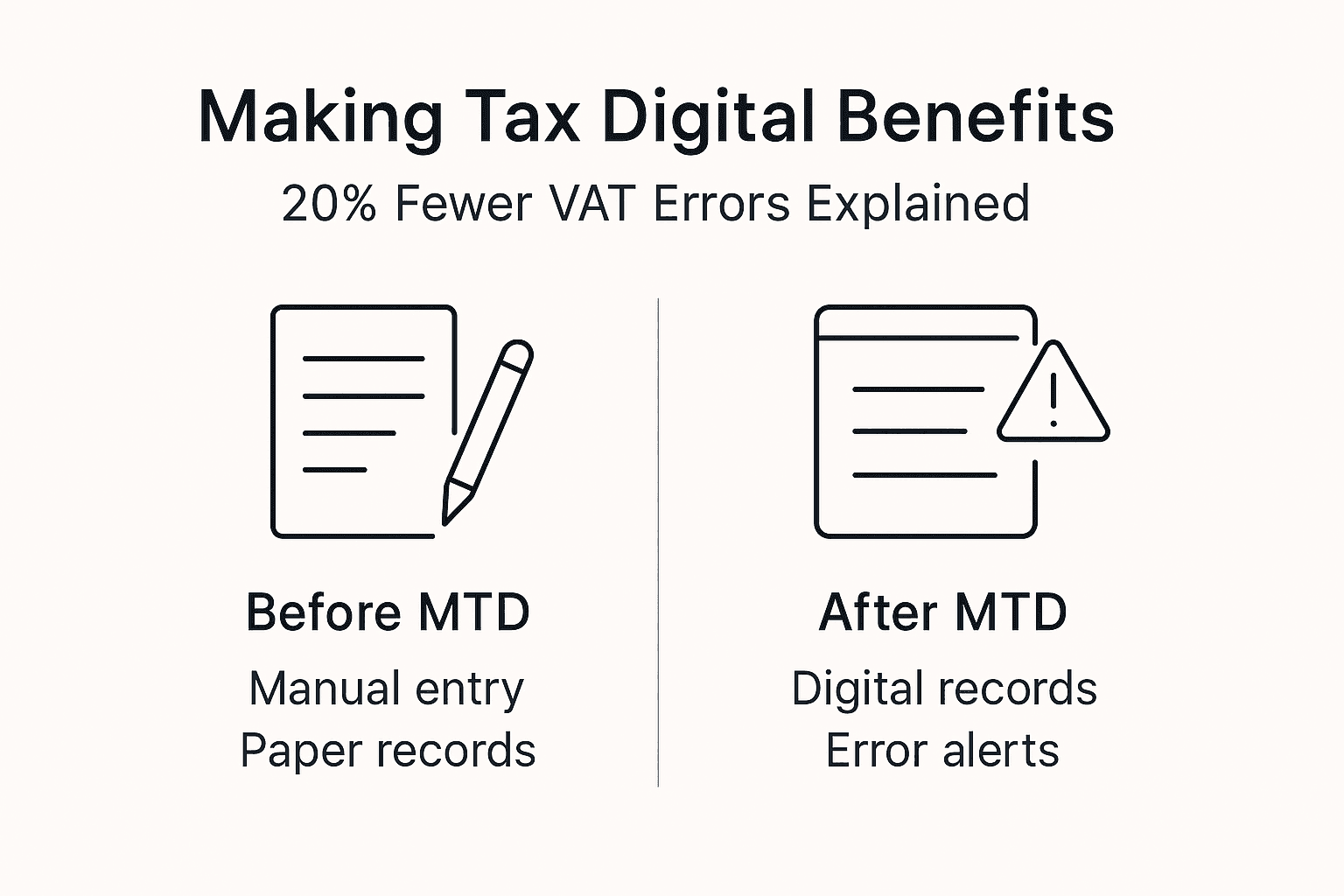 Making Tax Digital Benefits
20% Fewer VAT Errors Explained

Before MTD
Manual entry
Paper records

After MTD
Digital records
Error alerts