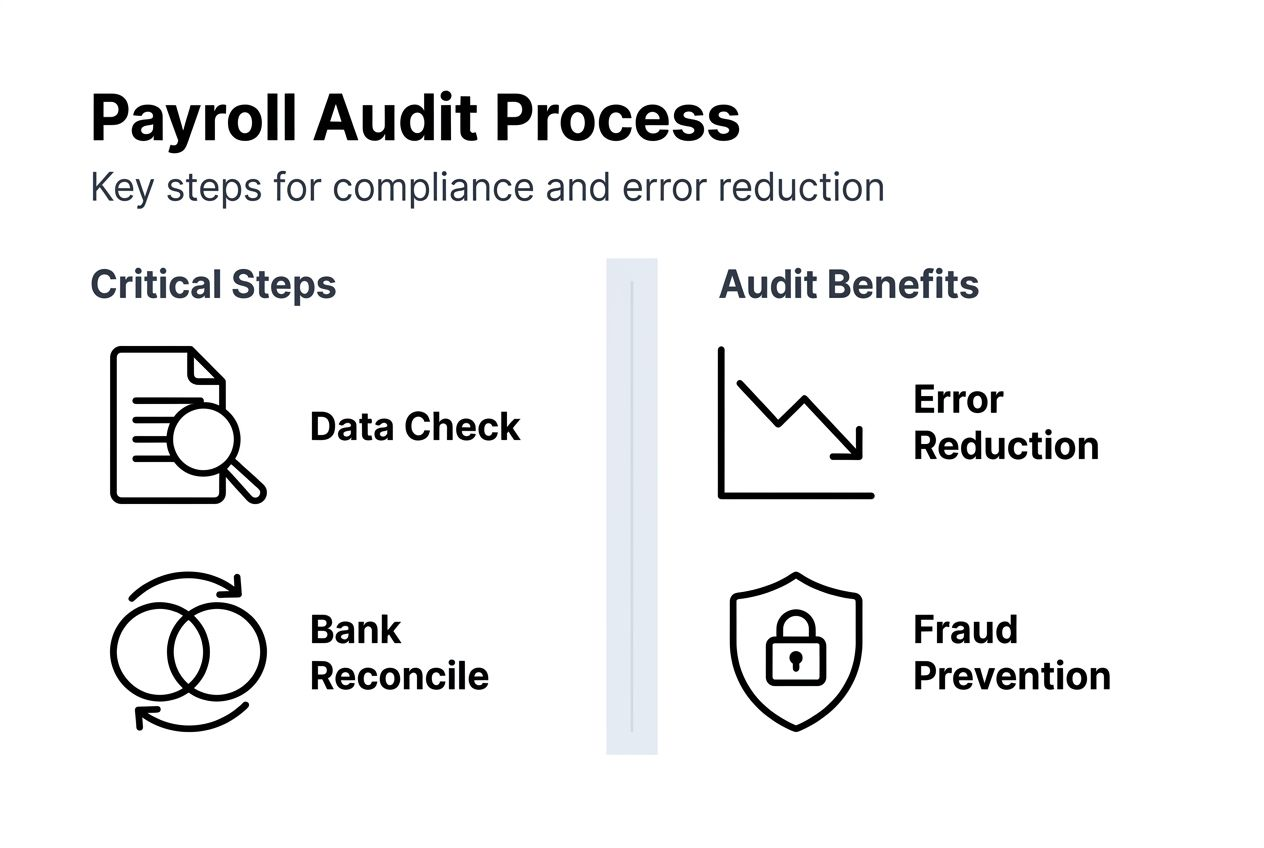 Payroll Audit Process

Key steps for compliance and error reduction

Critical Steps

Data Check

Bank Reconcile

Audit Benefits

Error Reduction

Fraud Prevention