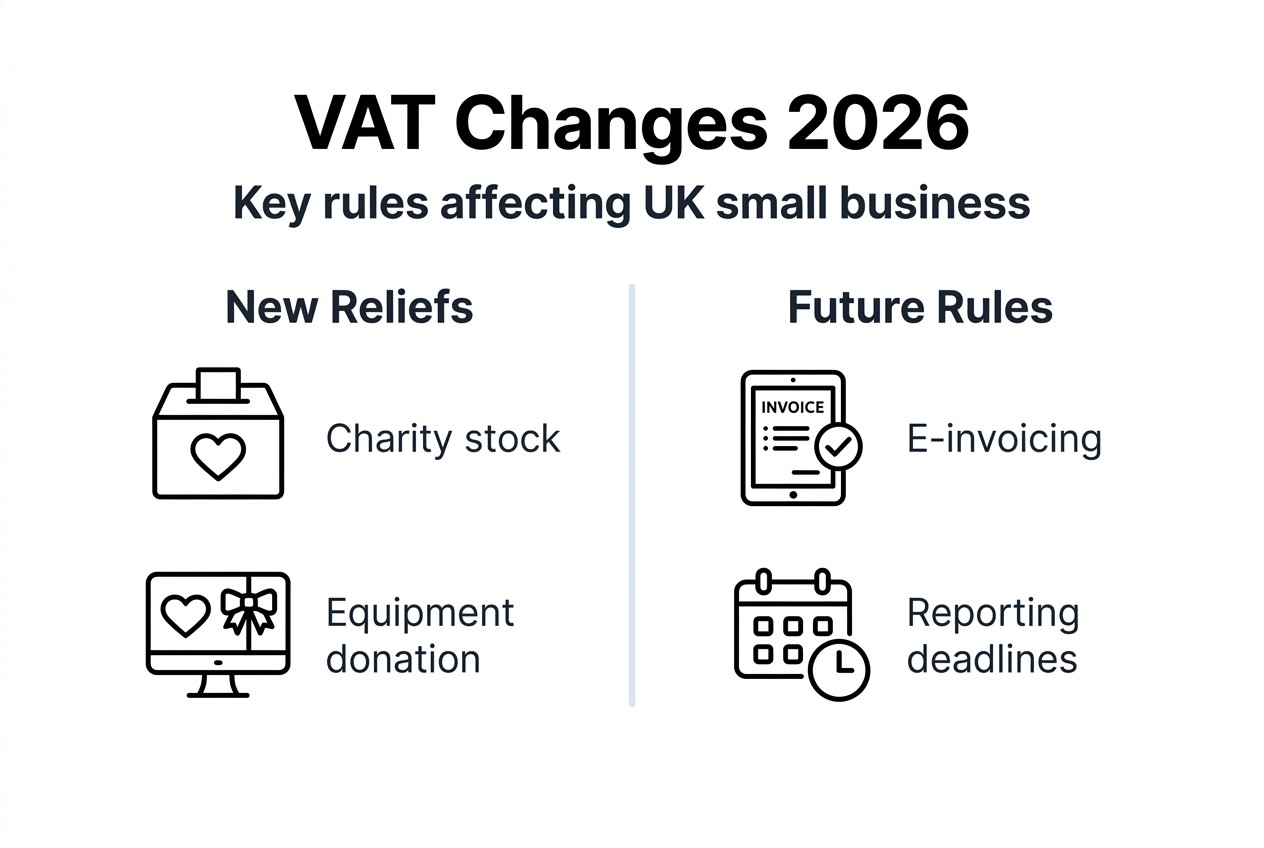 VAT Changes 2026

Key rules affecting UK small business

New Reliefs

Charity stock

Equipment donation

Future Rules

INVOICE

E-invoicing

Reporting deadlines