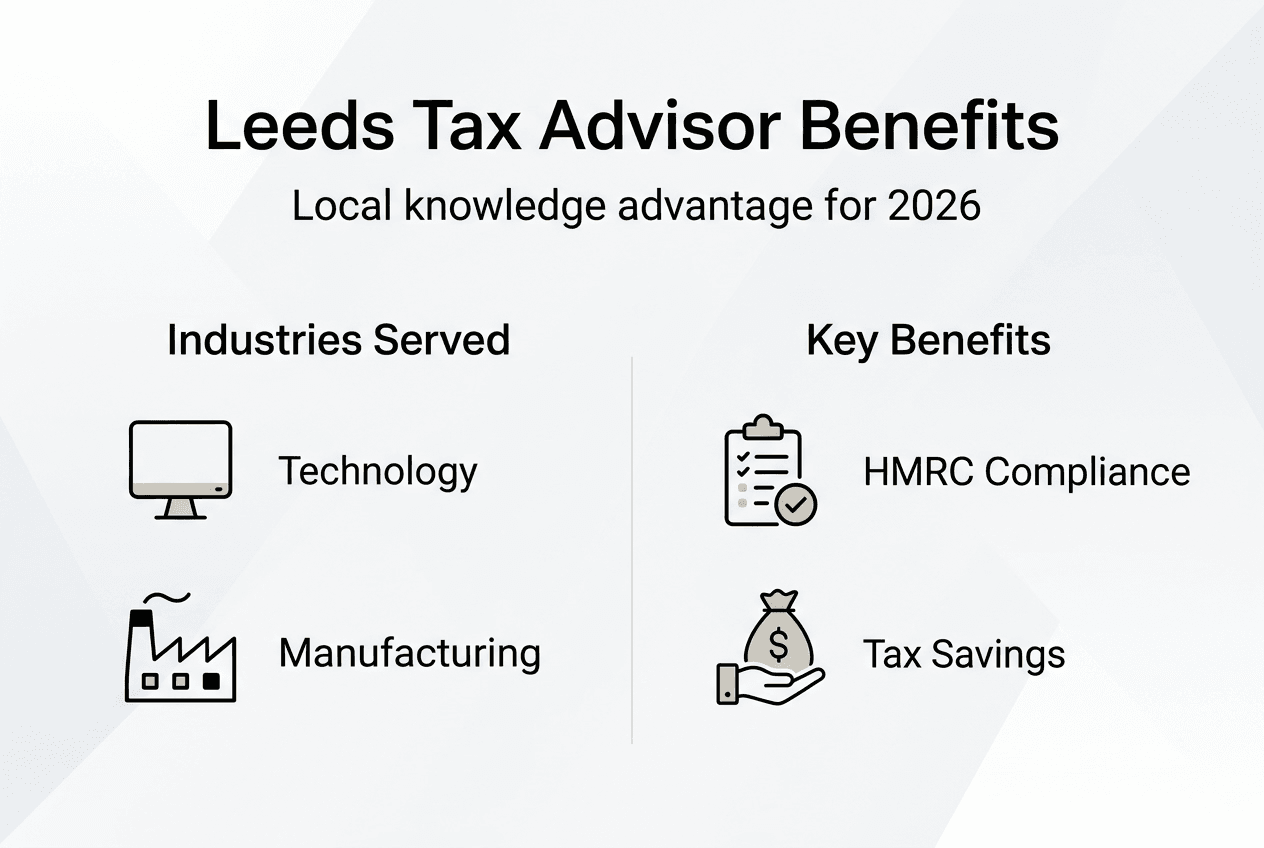 Leeds Tax Advisor Benefits

Local knowledge advantage for 2026

Industries Served

Technology

Manufacturing

Key Benefits

HMRC Compliance

$

Tax Savings