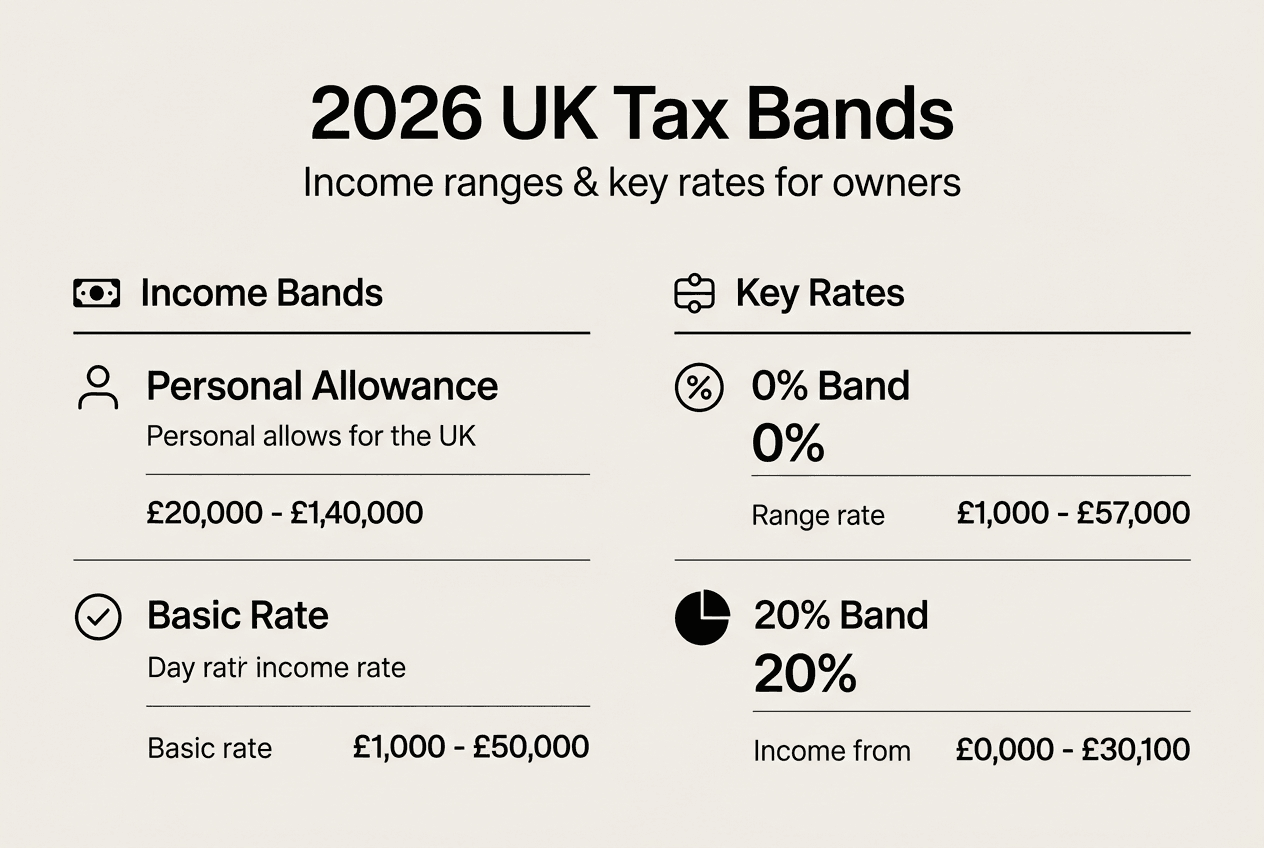 2026 UK Tax Bands

Income ranges & key rates for owners

Income Bands

Personal Allowance

Personal allows for the UK

£20,000 - £1,40,000

Basic Rate

Day ratr income rate

Basic rate £1,000 - £50,000

Key Rates

0% Band

0%

Range rate £1,000 - £57,000

20% Band

20%

Income from £0,000 - £30,100