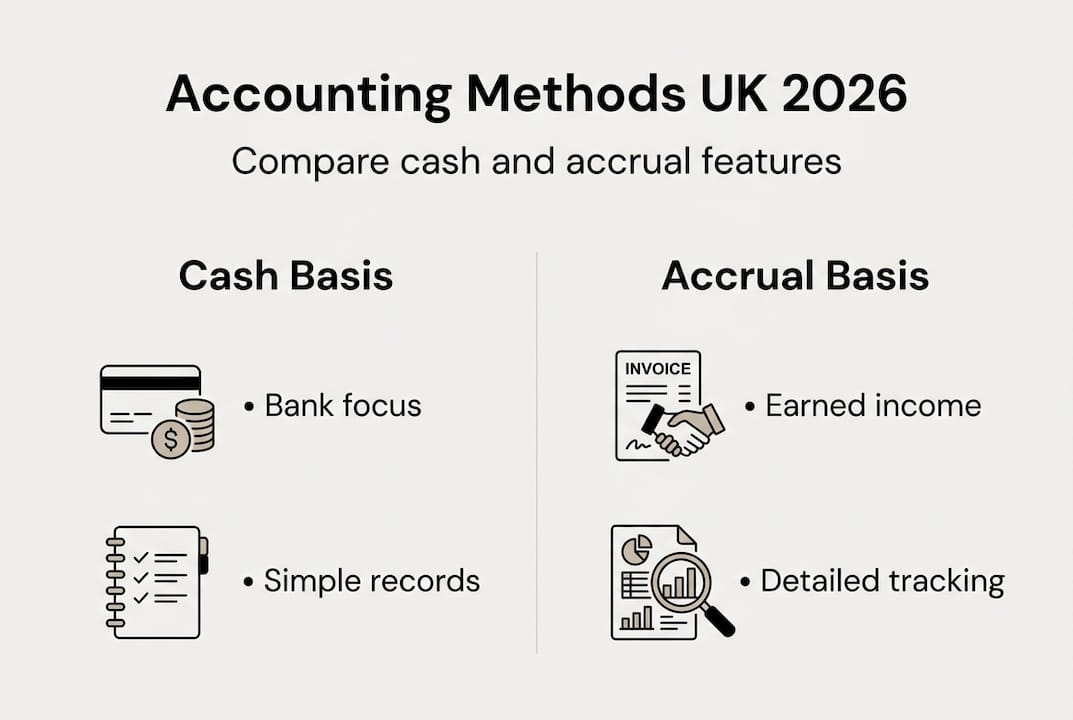 Accounting Methods UK 2026

Compare cash and accrual features

Cash Basis

$

• Bank focus

• Simple records

Accrual Basis

INVOICE

• Earned income

• Detailed tracking