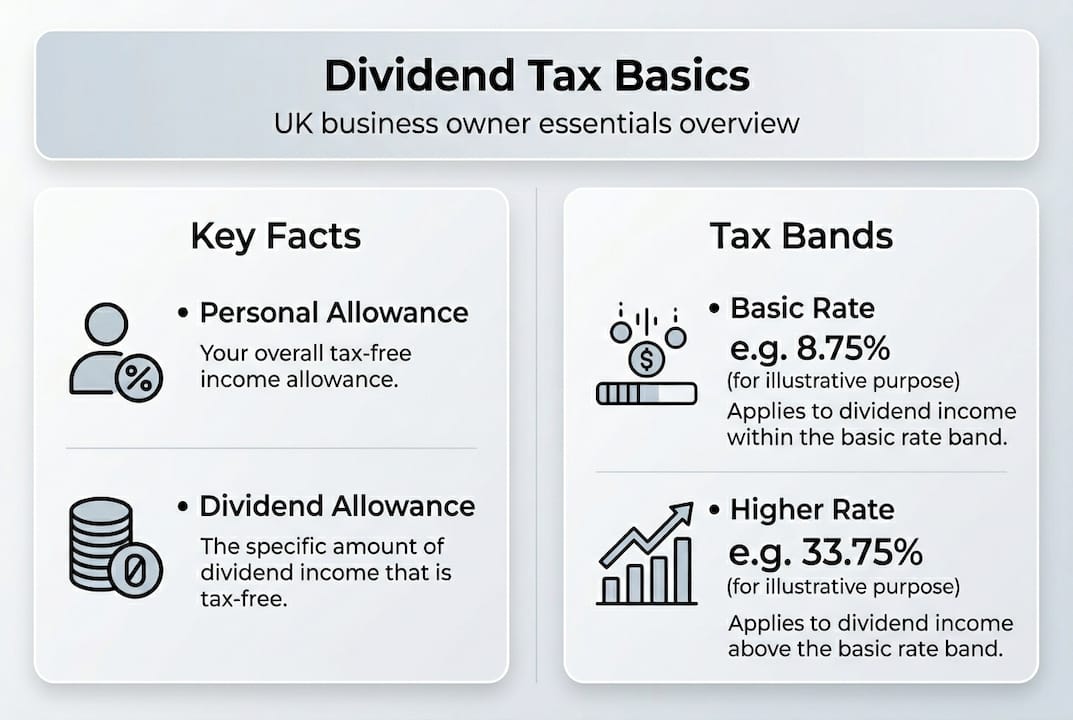 Dividend Tax Basics
UK business owner essentials overview

Key Facts

• Personal Allowance
Your overall tax-free income allowance.

• Dividend Allowance
The specific amount of dividend income that is tax-free.

Tax Bands

• Basic Rate
e.g. 8.75%
(for illustrative purpose)
Applies to dividend income within the basic rate band.

• Higher Rate
e.g. 33.75%
(for illustrative purpose)
Applies to dividend income above the basic rate band.