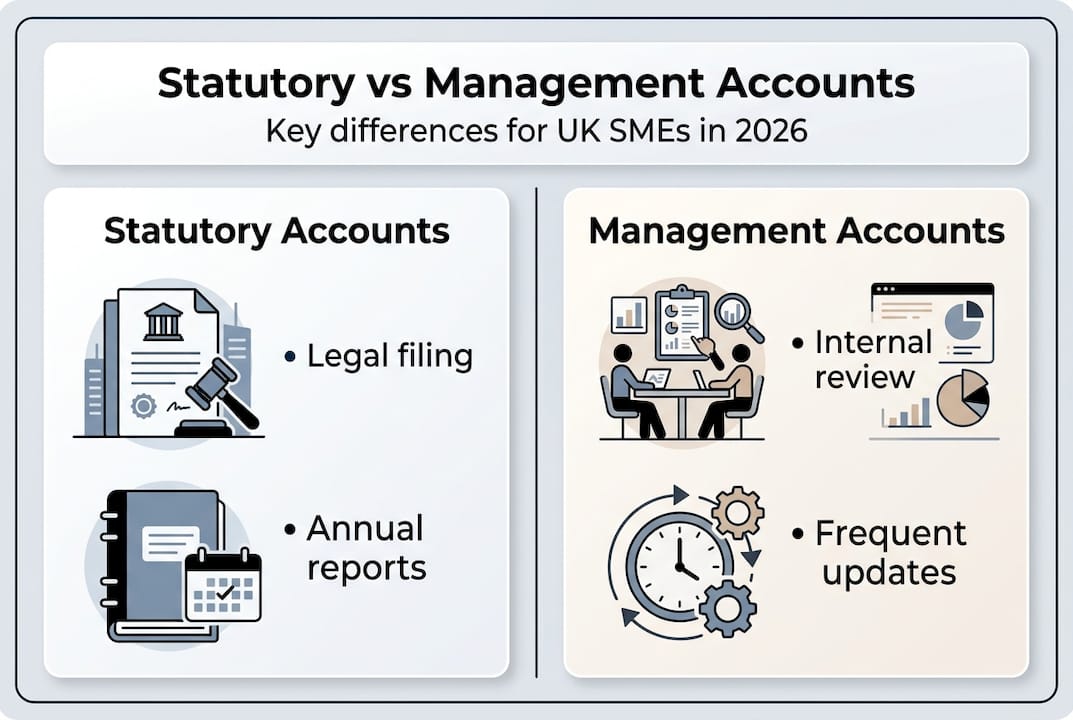 Statutory vs Management Accounts
Key differences for UK SMEs in 2026

Statutory Accounts

• Legal filing

• Annual reports

Management Accounts

• Internal review

• Frequent updates