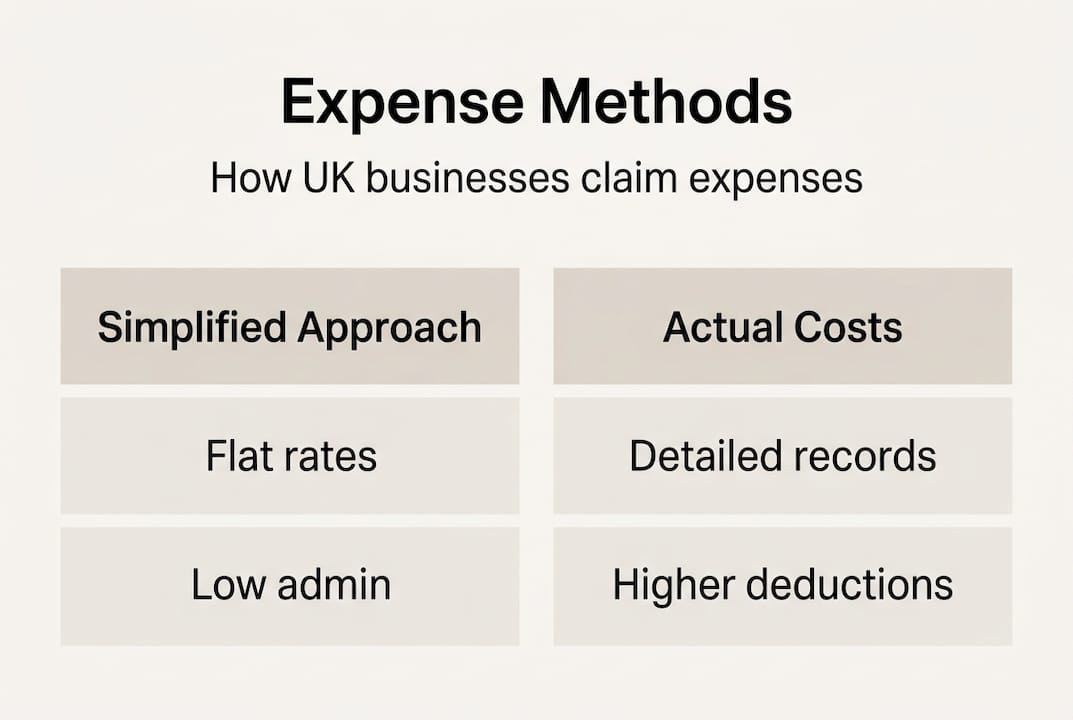 Expense Methods

How UK businesses claim expenses

| Simplified Approach | Actual Costs |
|---|---|
| Flat rates | Detailed records |
| Low admin | Higher deductions |