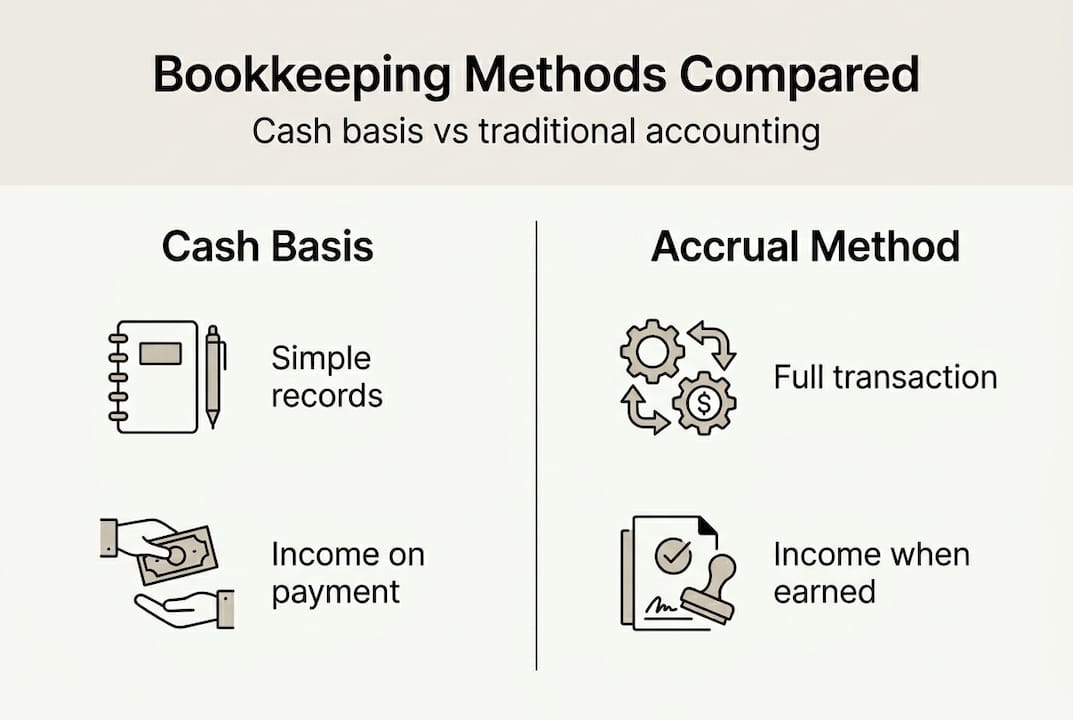 Bookkeeping Methods Compared

Cash basis vs traditional accounting

Cash Basis

Simple records

Income on payment

Accrual Method

Full transaction

Income when earned