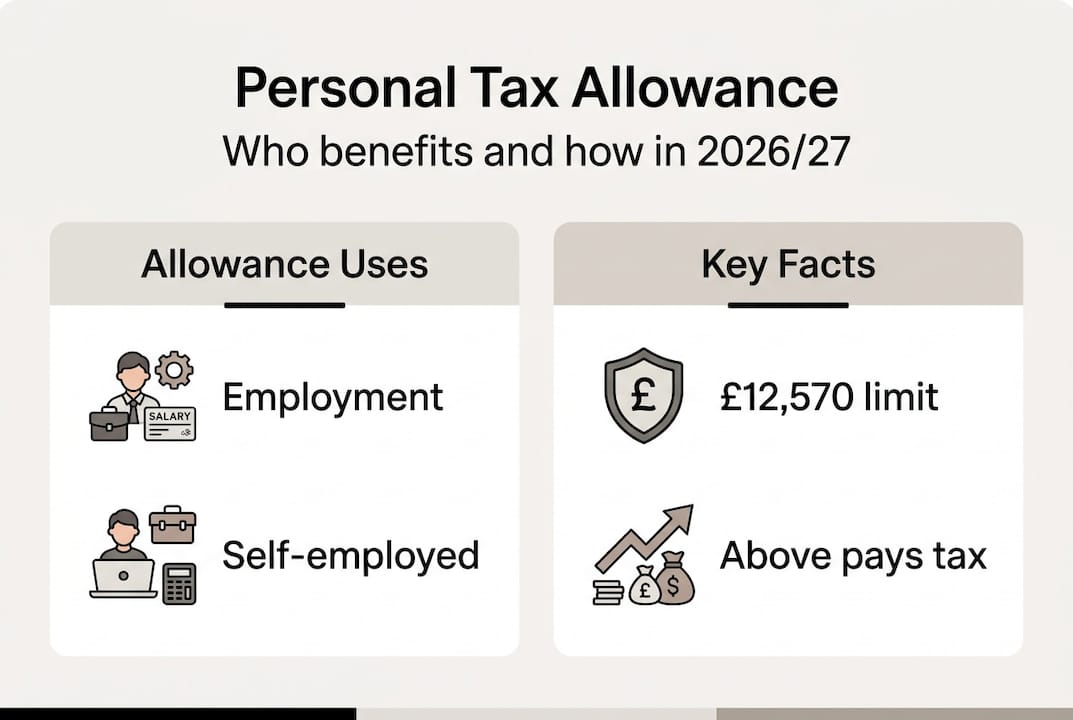 Personal Tax Allowance
Who benefits and how in 2026/27

Allowance Uses

SALARY

Employment

Self-employed

Key Facts

£

£12,570 limit

£ $

Above pays tax