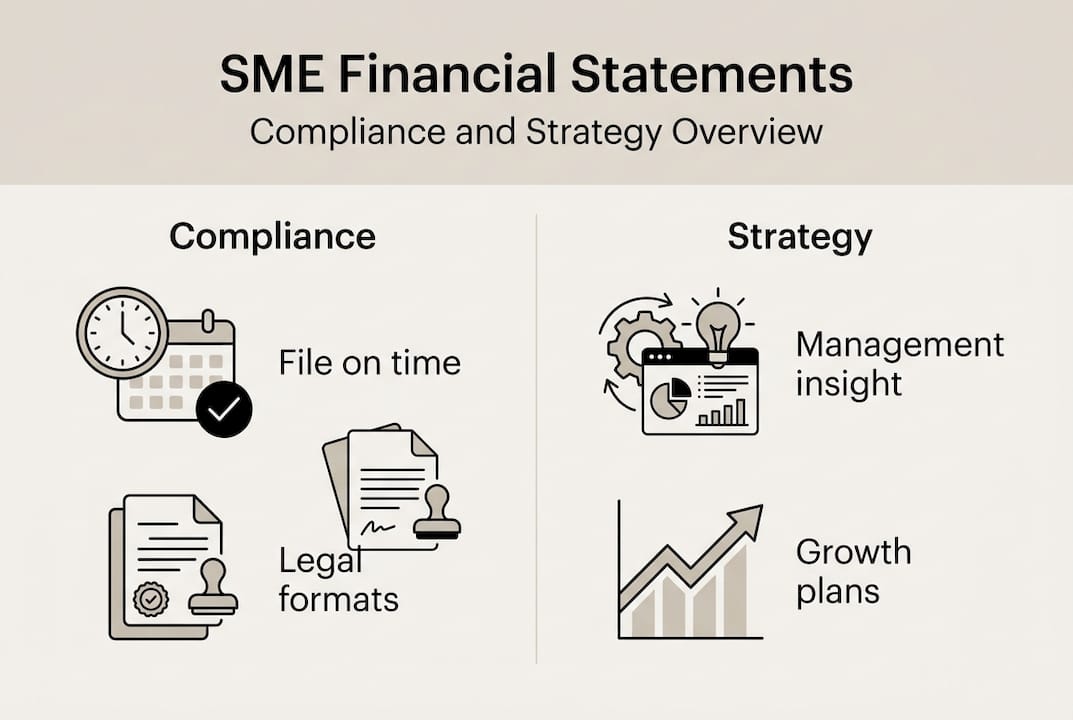 SME Financial Statements
Compliance and Strategy Overview

Compliance

File on time

Legal formats

Strategy

Management insight

Growth plans