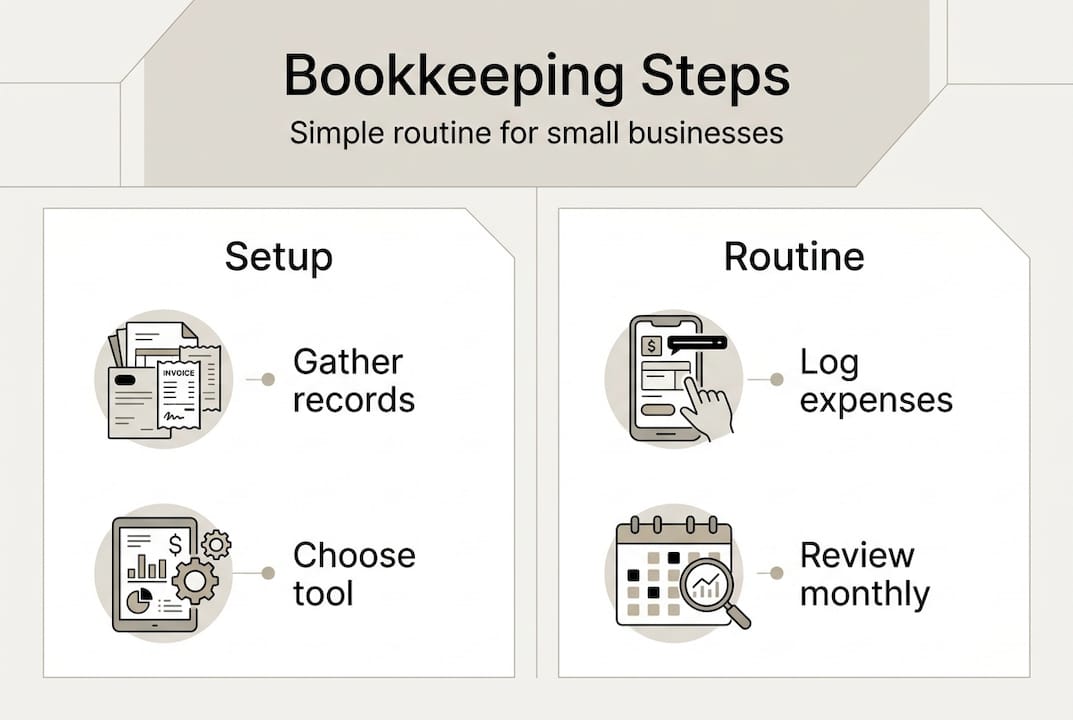 Bookkeeping Steps

Simple routine for small businesses

Setup

INVOICE

Gather records

$

Choose tool

Routine

$

Log expenses

Review monthly