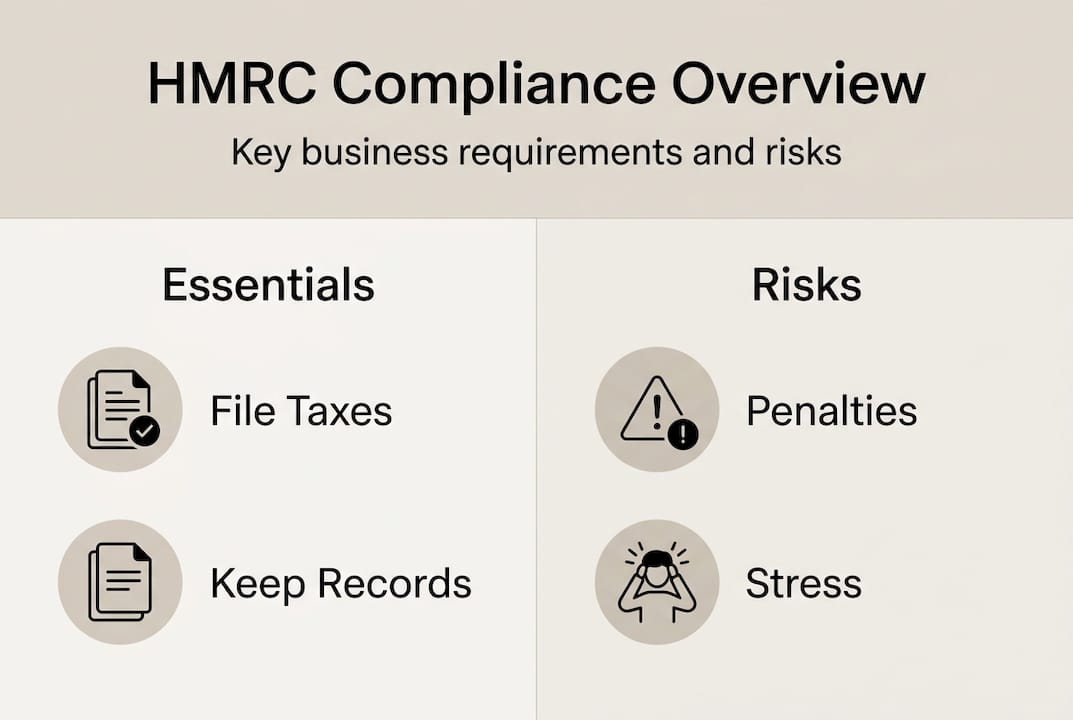 HMRC Compliance Overview

Key business requirements and risks

Essentials

File Taxes

Keep Records

Risks

Penalties

Stress