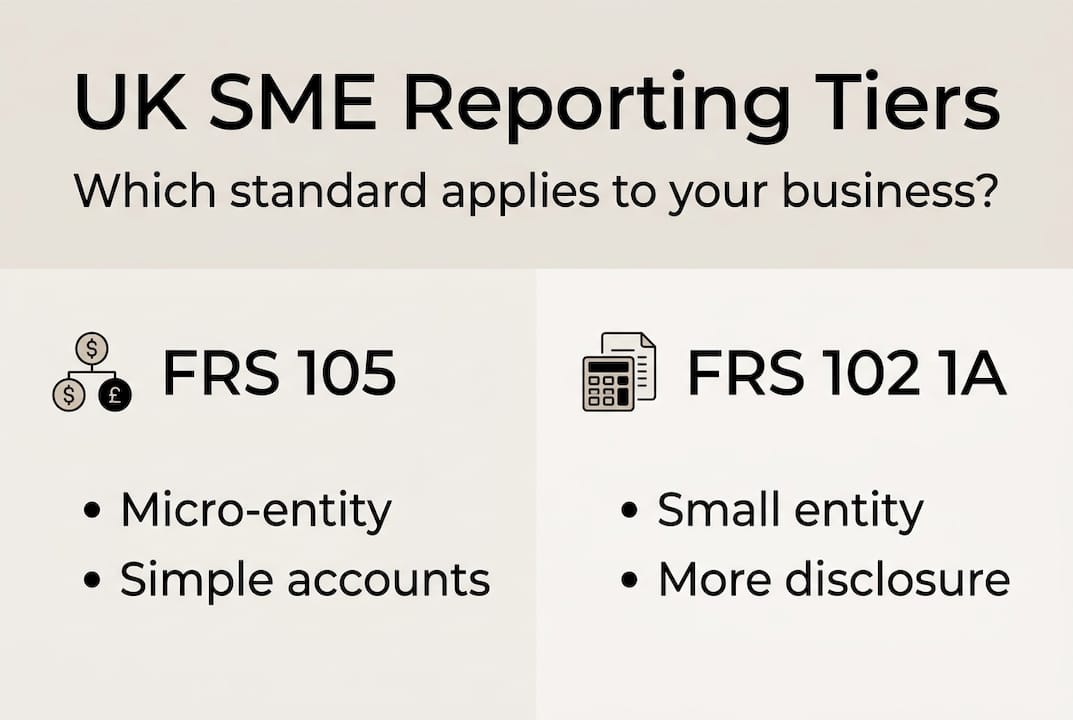 UK SME Reporting Tiers

Which standard applies to your business?

$ $ £

FRS 105

• Micro-entity
• Simple accounts

FRS 102 1A

• Small entity
• More disclosure