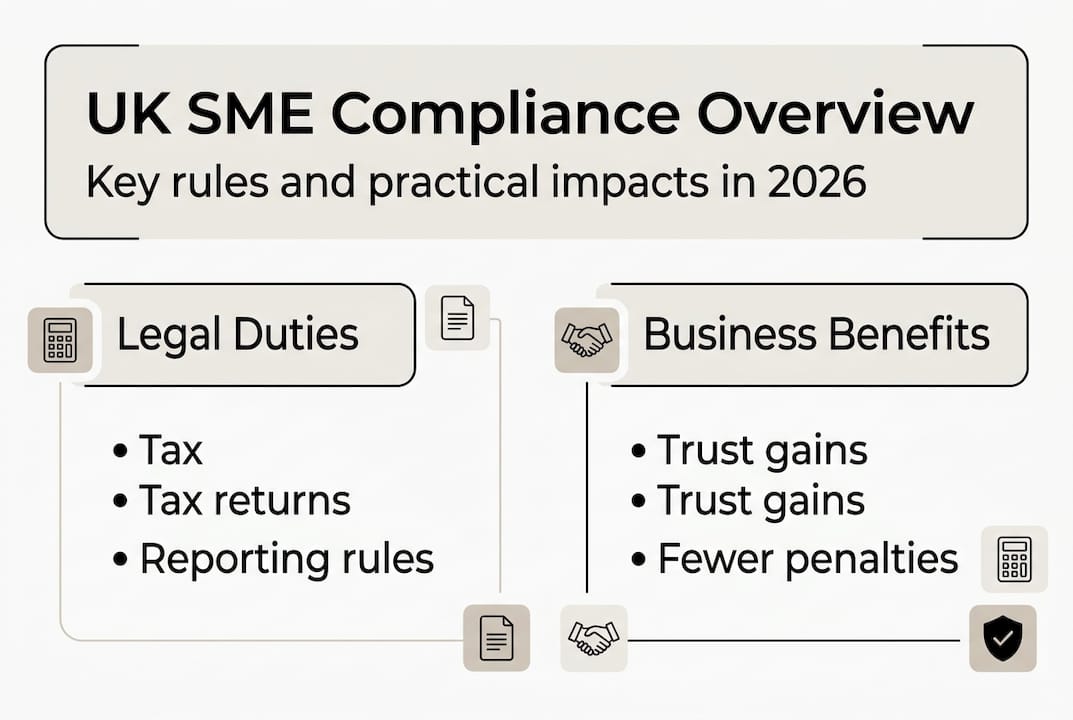 UK SME Compliance Overview
Key rules and practical impacts in 2026

Legal Duties

• Tax
• Tax returns
• Reporting rules

Business Benefits

• Trust gains
• Trust gains
• Fewer penalties