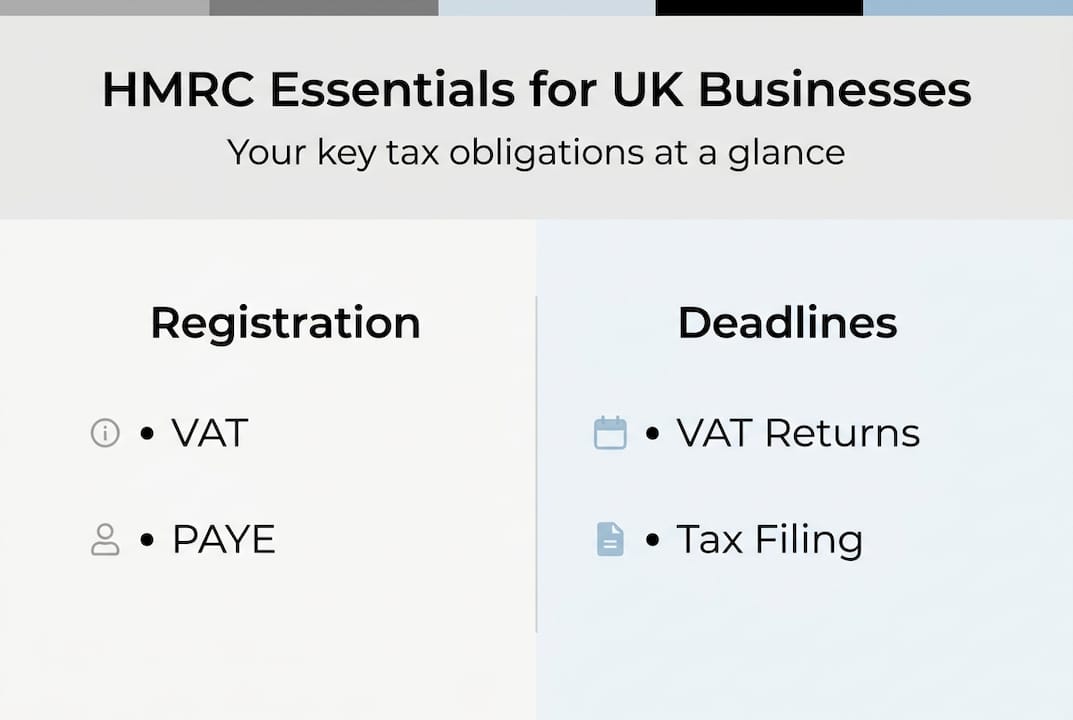 HMRC Essentials for UK Businesses

Your key tax obligations at a glance

Registration

• VAT

• PAYE

Deadlines

• VAT Returns

• Tax Filing