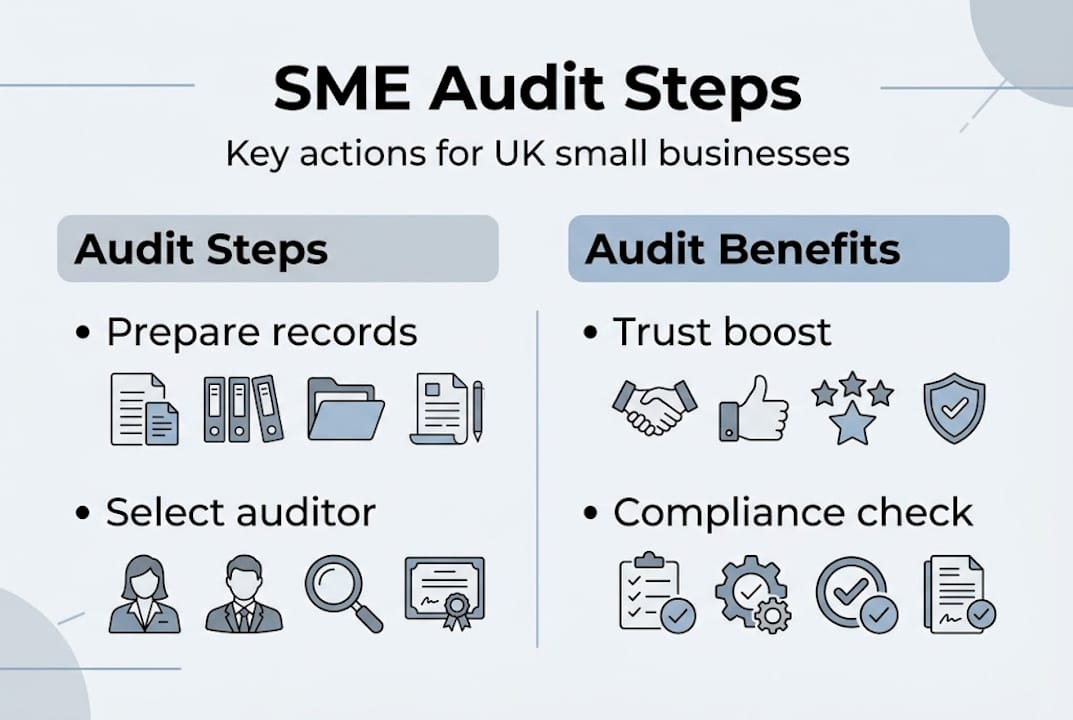 SME Audit Steps

Key actions for UK small businesses

Audit Steps

• Prepare records

• Select auditor

Audit Benefits

• Trust boost

• Compliance check